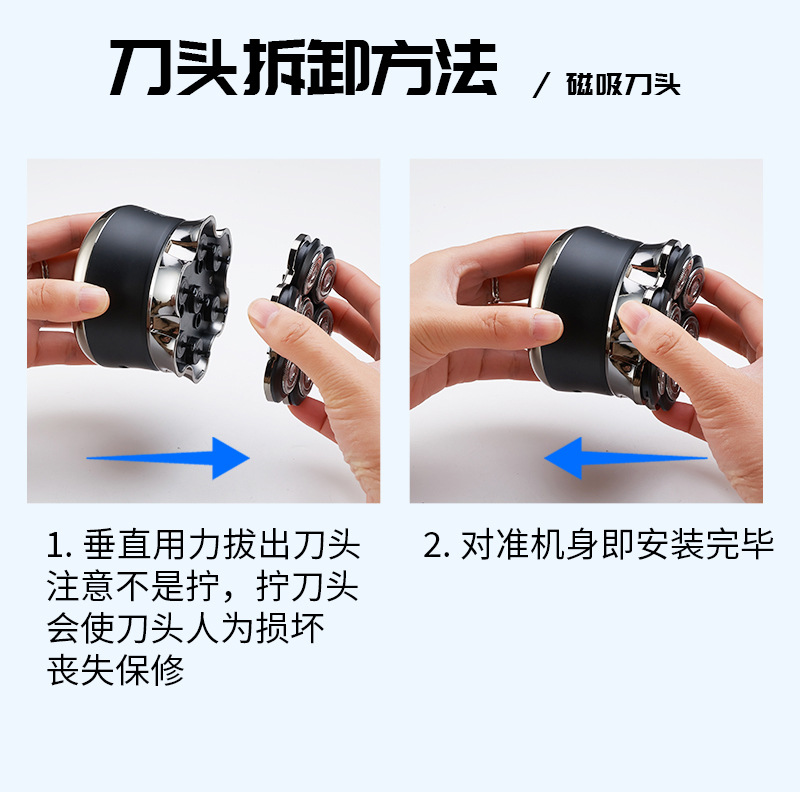 刀头拆卸方法 / 磁吸刀头

1. 垂直用力拔出刀头
注意不是拧，拧刀头
会使刀头人为损坏
丧失保修

2. 对准机身即安装完毕