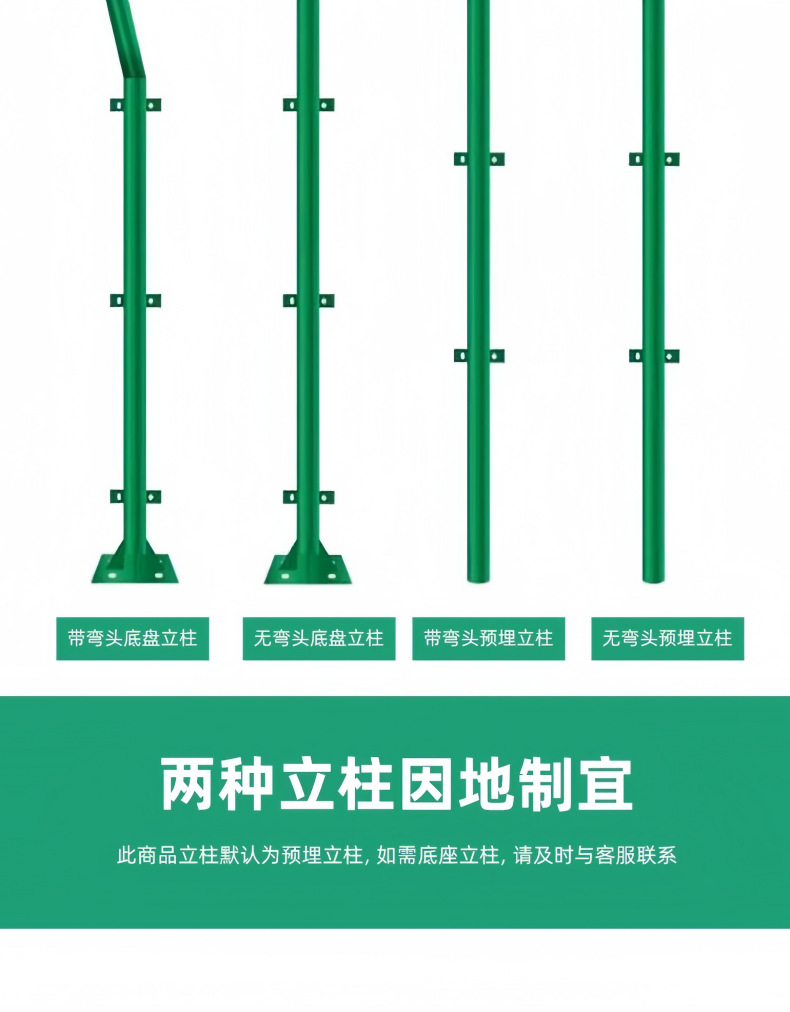 带弯头底盘立柱

无弯头底盘立柱

带弯头预埋立柱

无弯头预埋立柱

两种立柱因地制宜

此商品立柱默认为预埋立柱, 如需底座立柱, 请及时与客服联系