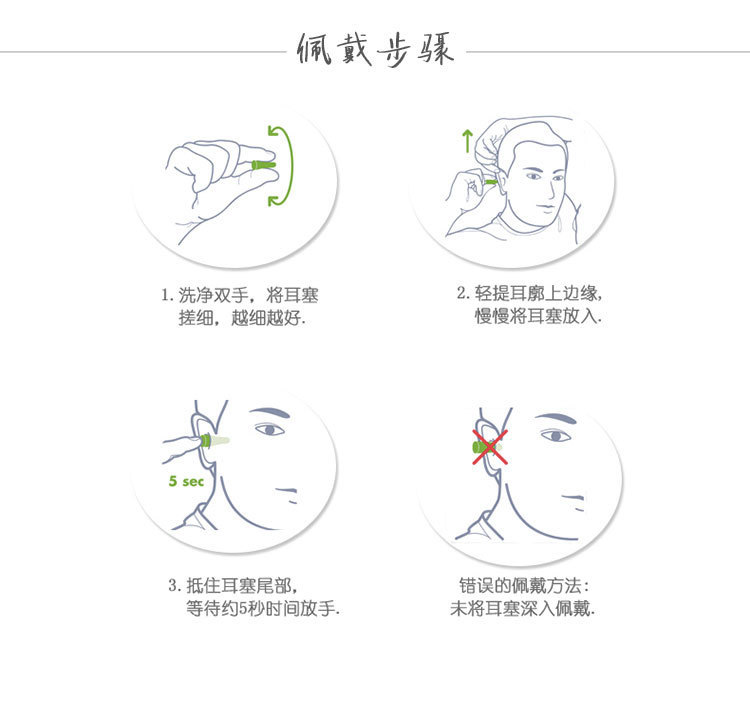 佩戴步骤

1. 洗净双手，将耳塞搓细，越细越好.

2. 轻提耳廓上边缘，慢慢将耳塞放入.

5 sec

3. 抵住耳塞尾部，等待约5秒时间放手.

错误的佩戴方法：未将耳塞深入佩戴.