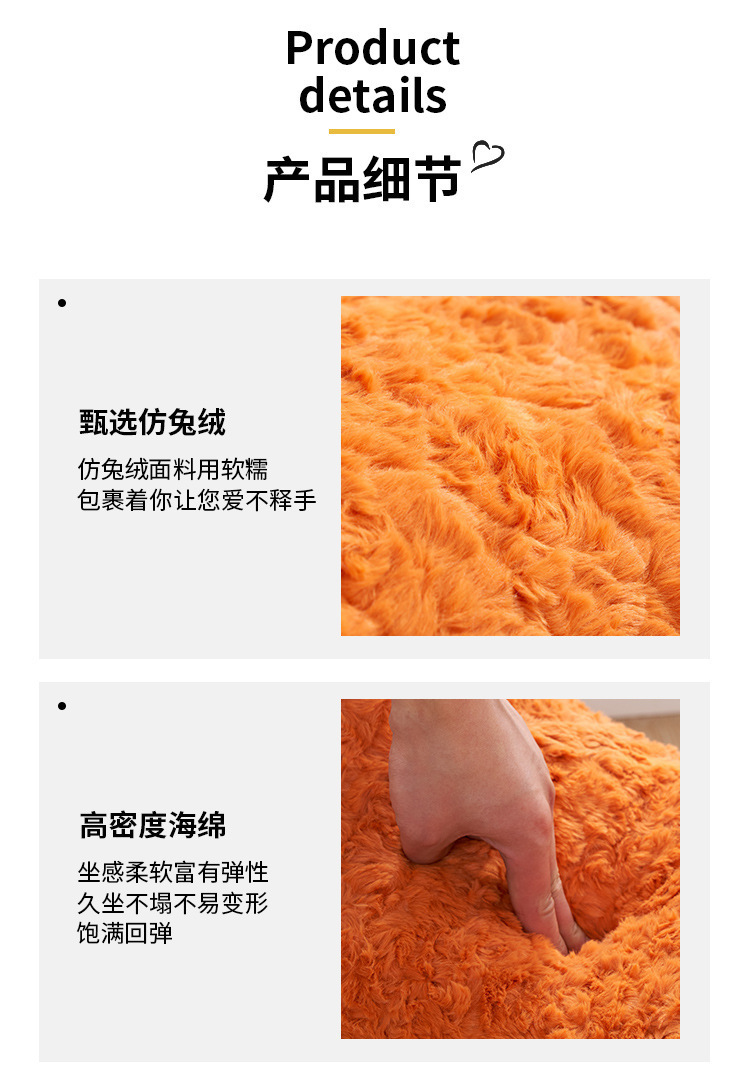 Product details

产品细节

甄选仿兔绒

仿兔绒面料用软糯
包裹着你让您爱不释手

高密度海绵

坐感柔软富有弹性
久坐不塌不易变形
饱满回弹