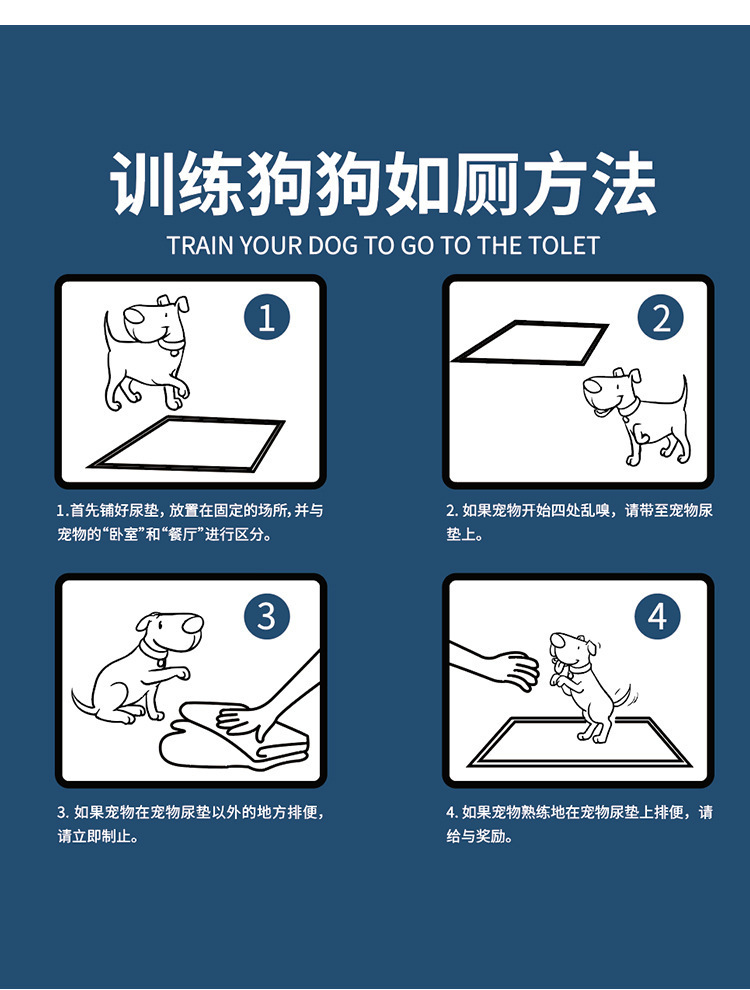 训练狗狗如厕方法

TRAIN YOUR DOG TO GO TO THE TOLET

1

1.首先铺好尿垫，放置在固定的场所，并与宠物的“卧室”和“餐厅”进行区分。

2

2. 如果宠物开始四处乱嗅，请带至宠物尿垫上。

3

3. 如果宠物在宠物尿垫以外的地方排便，请立即制止。

4

4. 如果宠物熟练地在宠物尿垫上排便，请给与奖励。