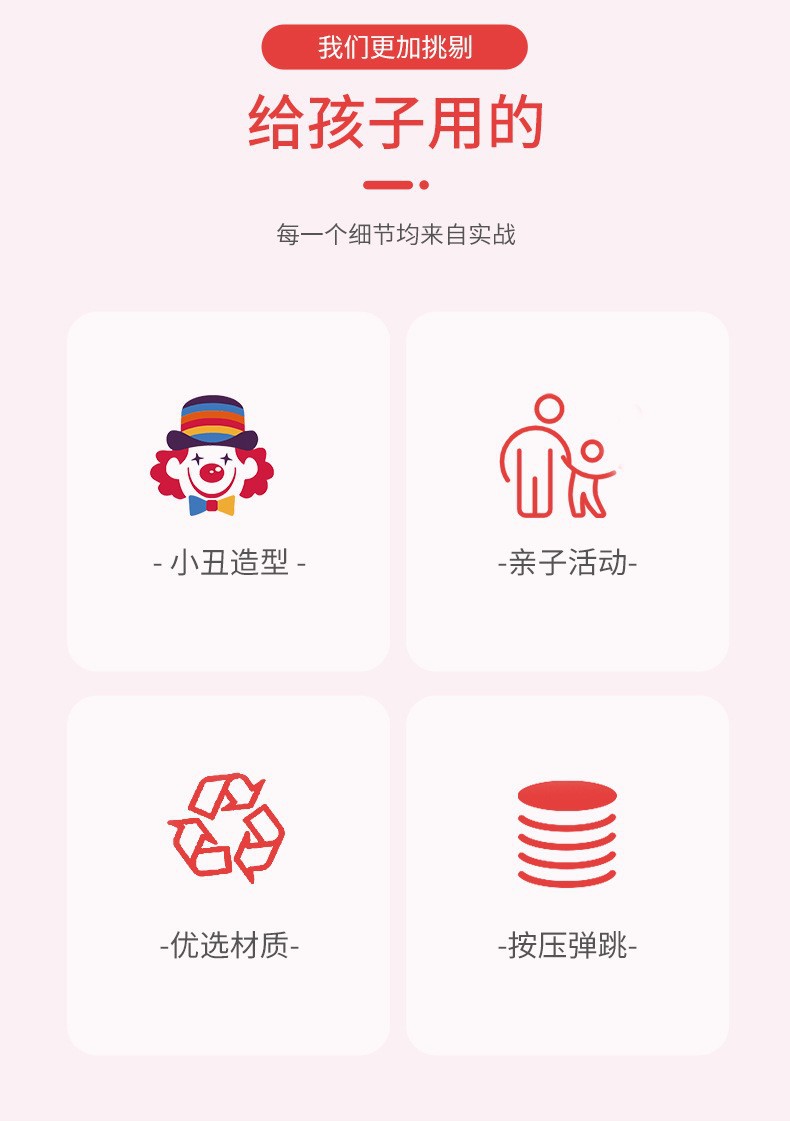 我们更加挑剔

给孩子用的

每一个细节均来自实战

- 小丑造型 -

-亲子活动-

-优选材质-

-按压弹跳-