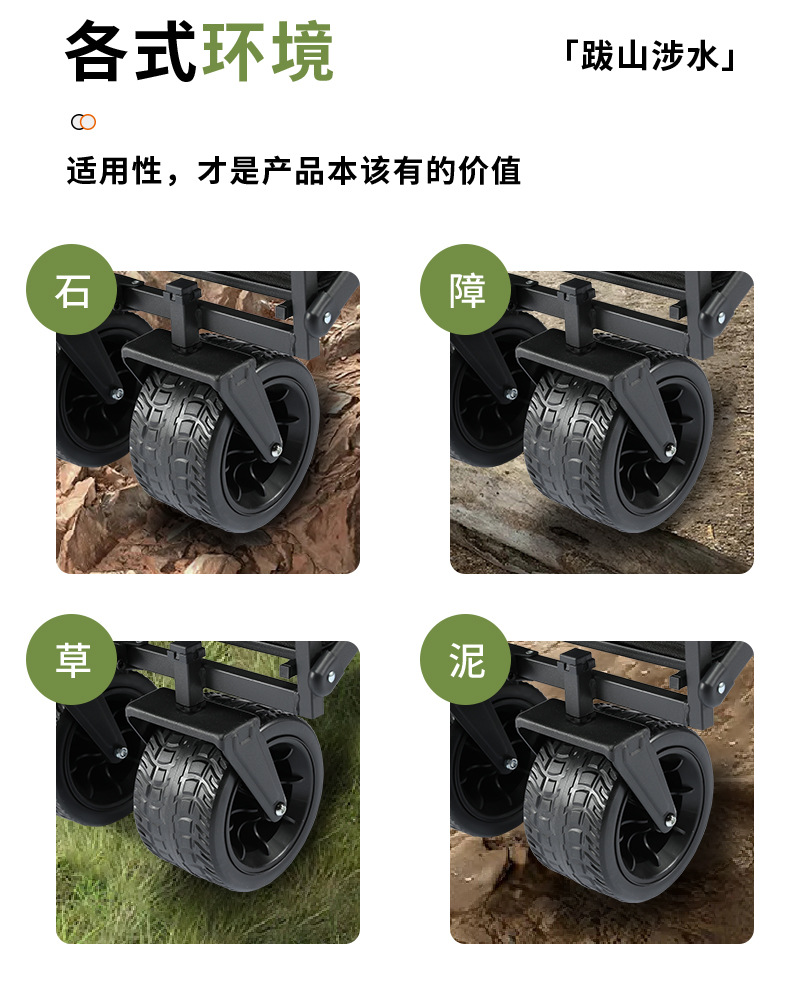 各式环境

「跋山涉水」

适用性，才是产品本该有的价值

石

障

草

泥