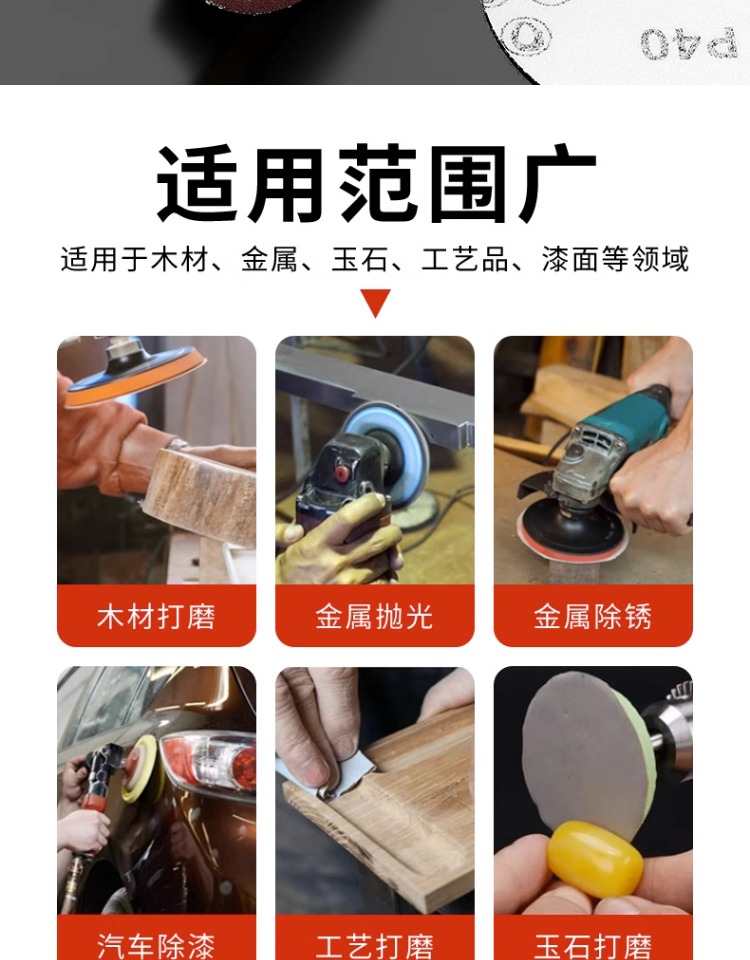 P40

适用范围广

适用于木材、金属、玉石、工艺品、漆面等领域

木材打磨

金属抛光

金属除锈

汽车除漆

工艺打磨

玉石打磨