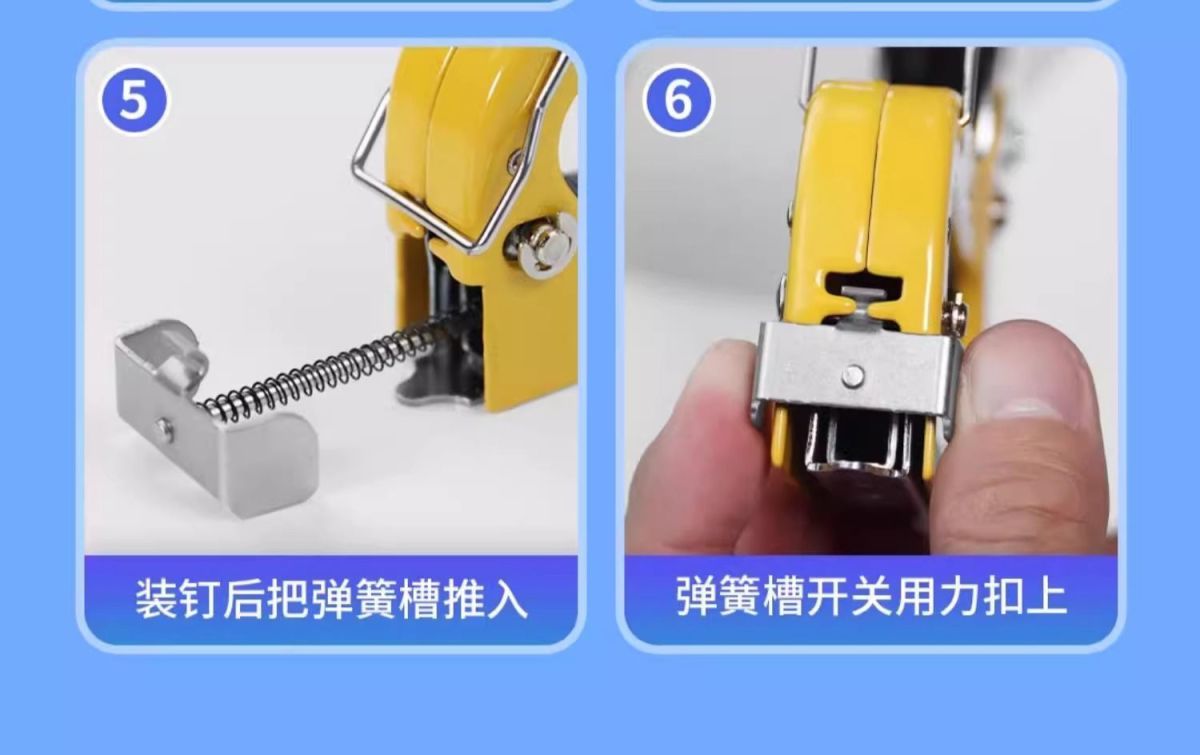 5

装钉后把弹簧槽推入

6

弹簧槽开关用力扣上