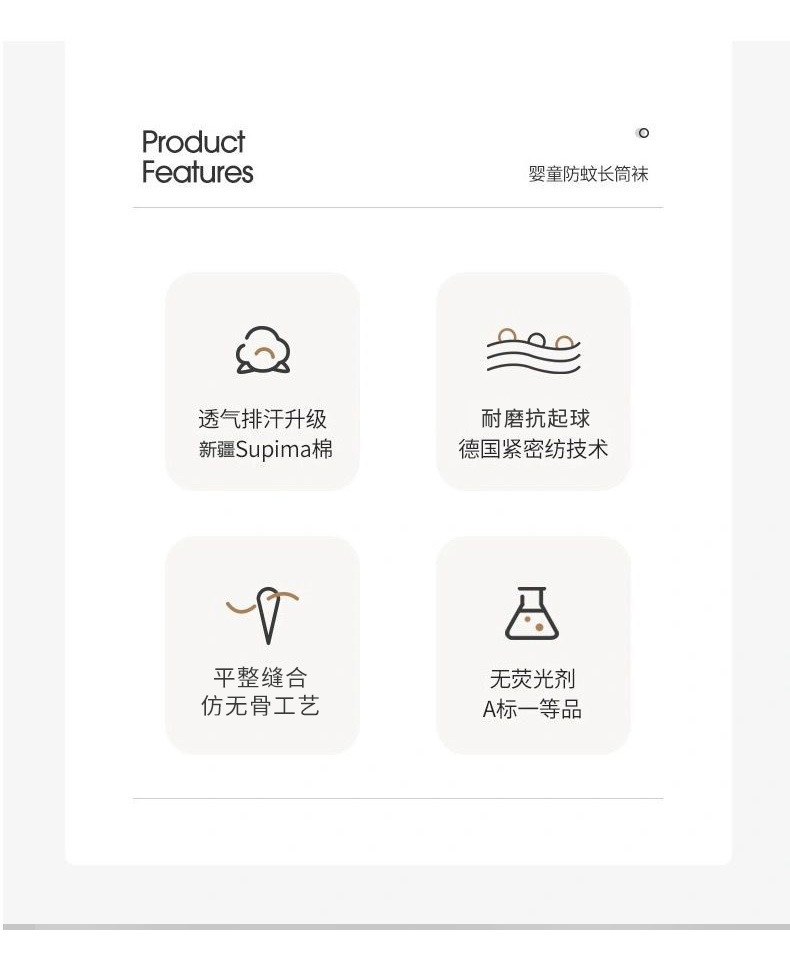 Product
Features

婴童防蚊长筒袜

透气排汗升级
新疆Supima棉

耐磨抗起球
德国紧密纺技术

平整缝合
仿无骨工艺

无荧光剂
A标一等品