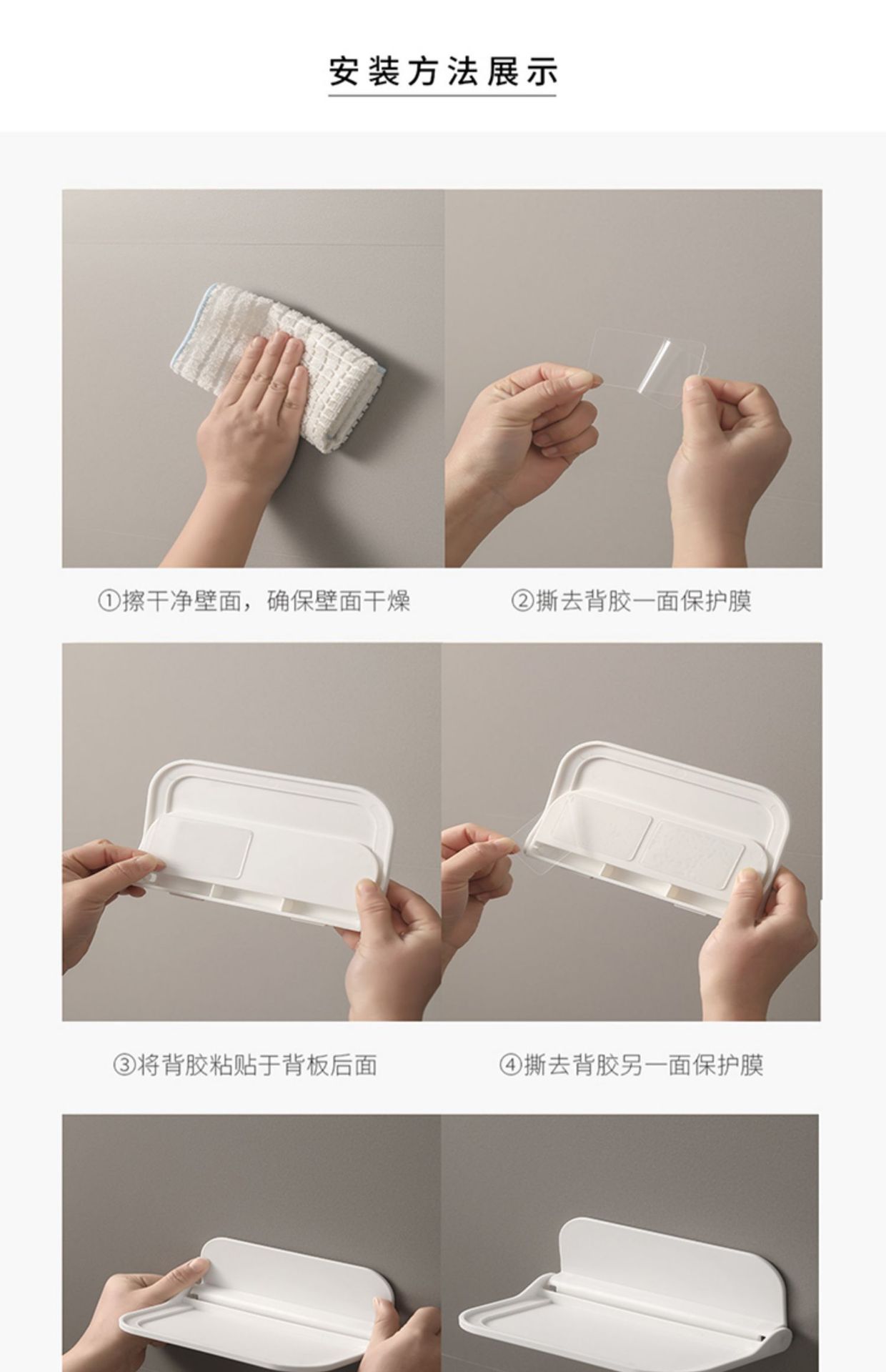 安装方法展示

①擦干净壁面，确保壁面干燥

②撕去背胶一面保护膜

③将背胶粘贴于背板后面

④撕去背胶另一面保护膜