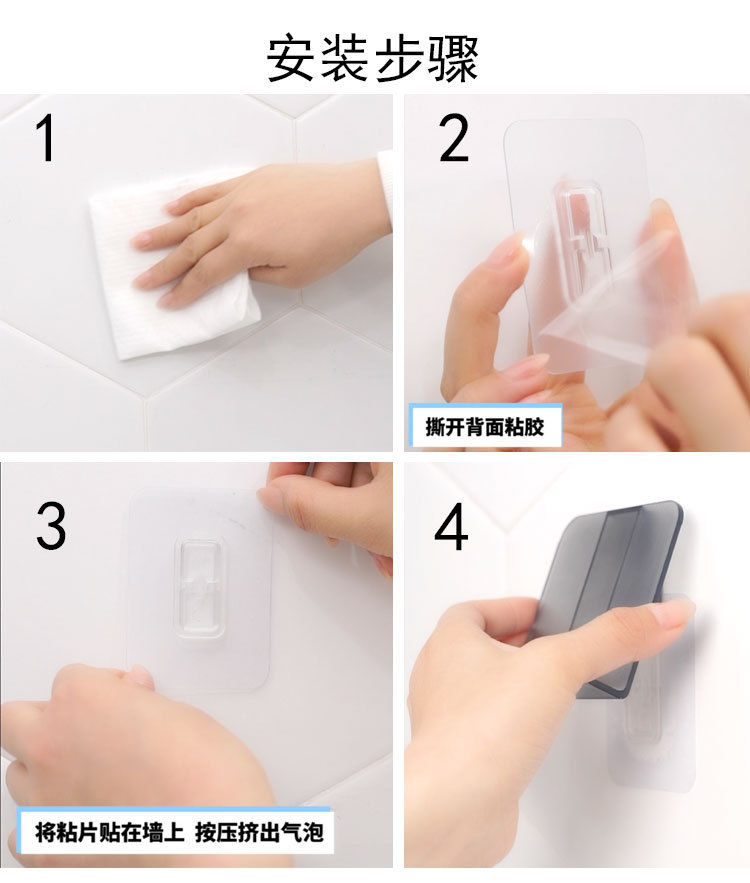 安装步骤

1

2

撕开背面粘胶

3

将粘片贴在墙上 按压挤出气泡

4