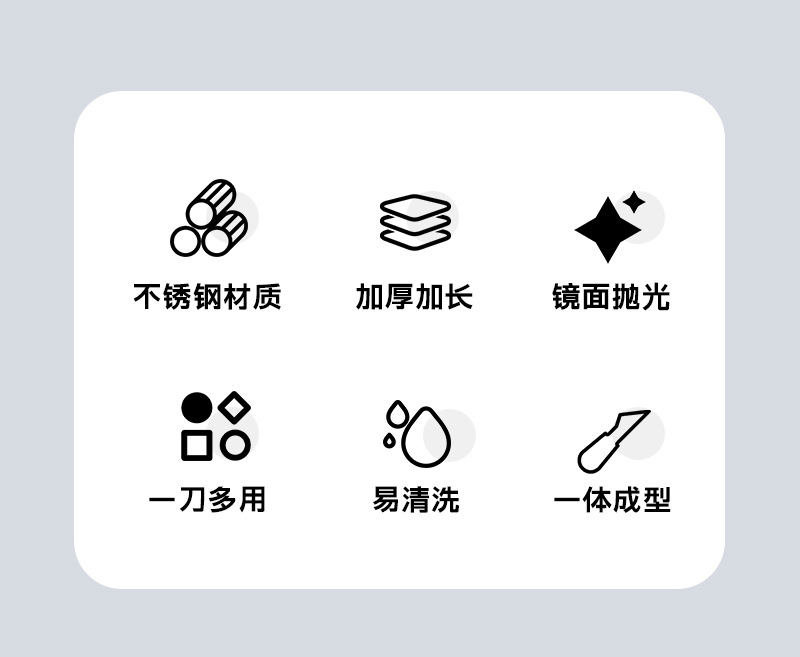 不锈钢材质

加厚加长

镜面抛光

一刀多用

易清洗

一体成型