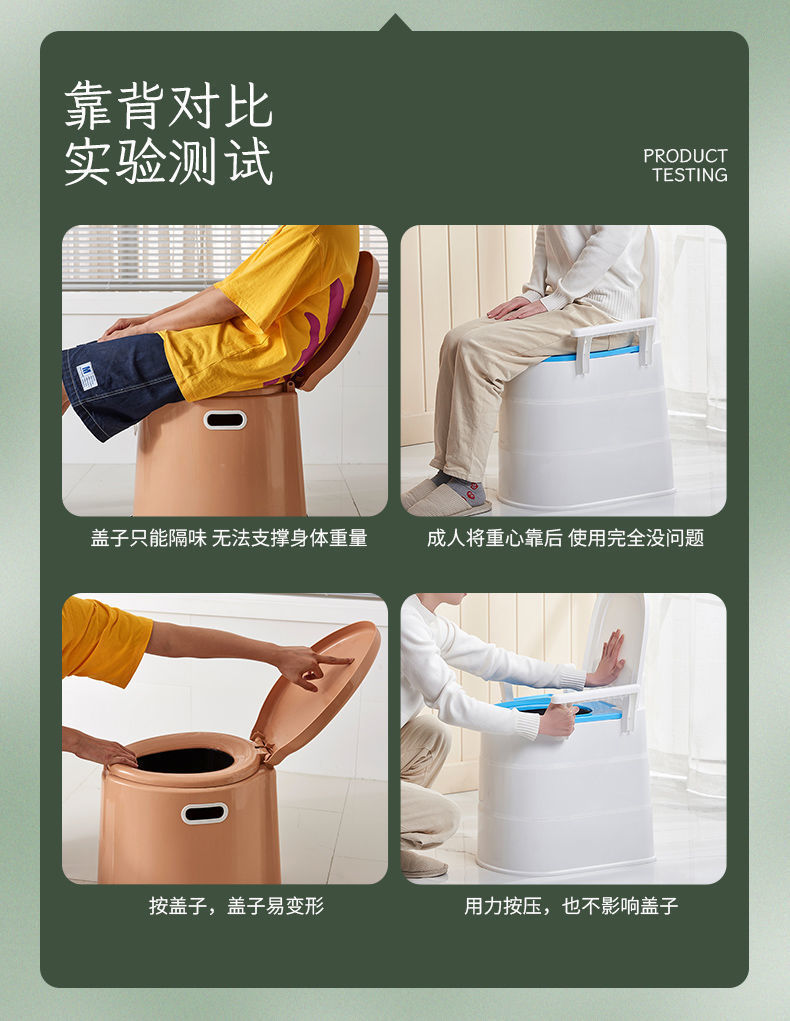 靠背对比
实验测试

PRODUCT
TESTING

盖子只能隔味 无法支撑身体重量

成人将重心靠后 使用完全没问题

按盖子，盖子易变形

用力按压，也不影响盖子