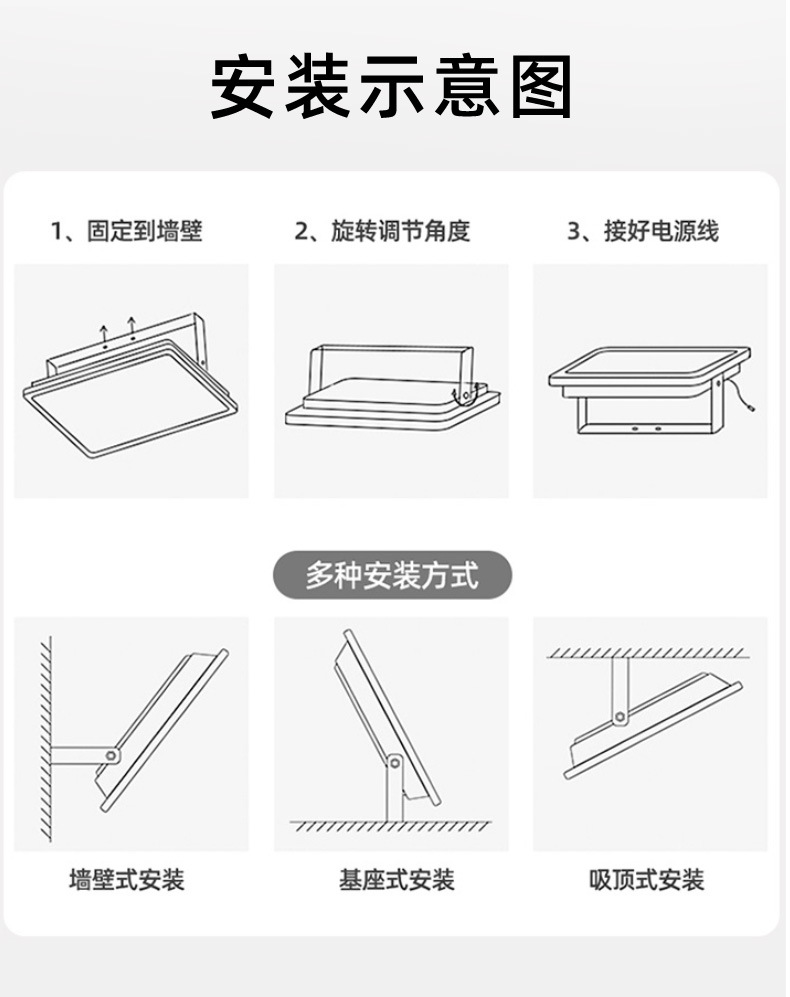 安装示意图

1、固定到墙壁

2、旋转调节角度

3、接好电源线

多种安装方式

墙壁式安装

基座式安装

吸顶式安装