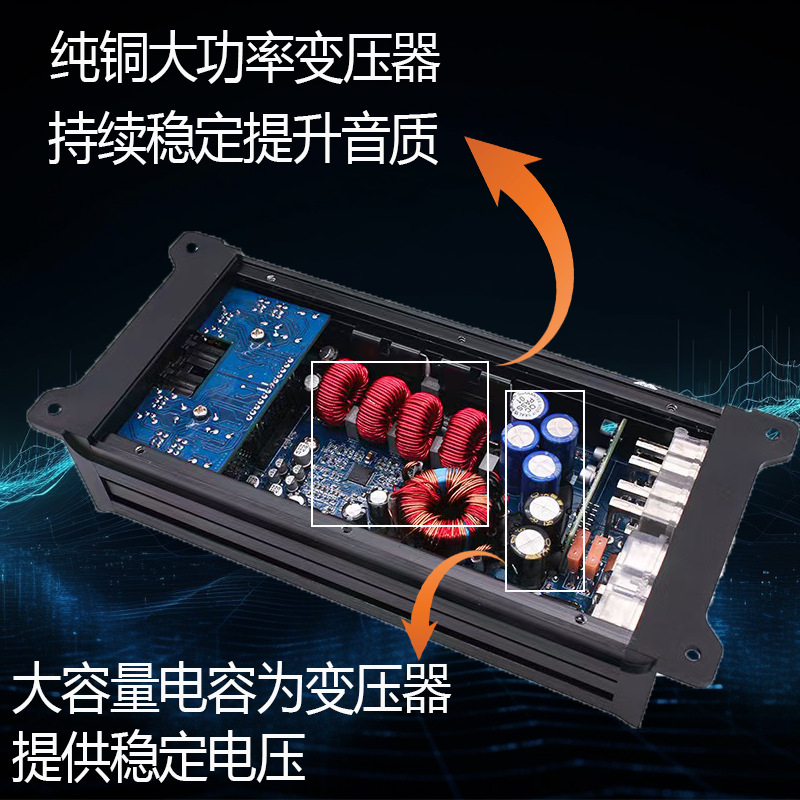 纯铜大功率变压器
持续稳定提升音质

大容量电容为变压器
提供稳定电压