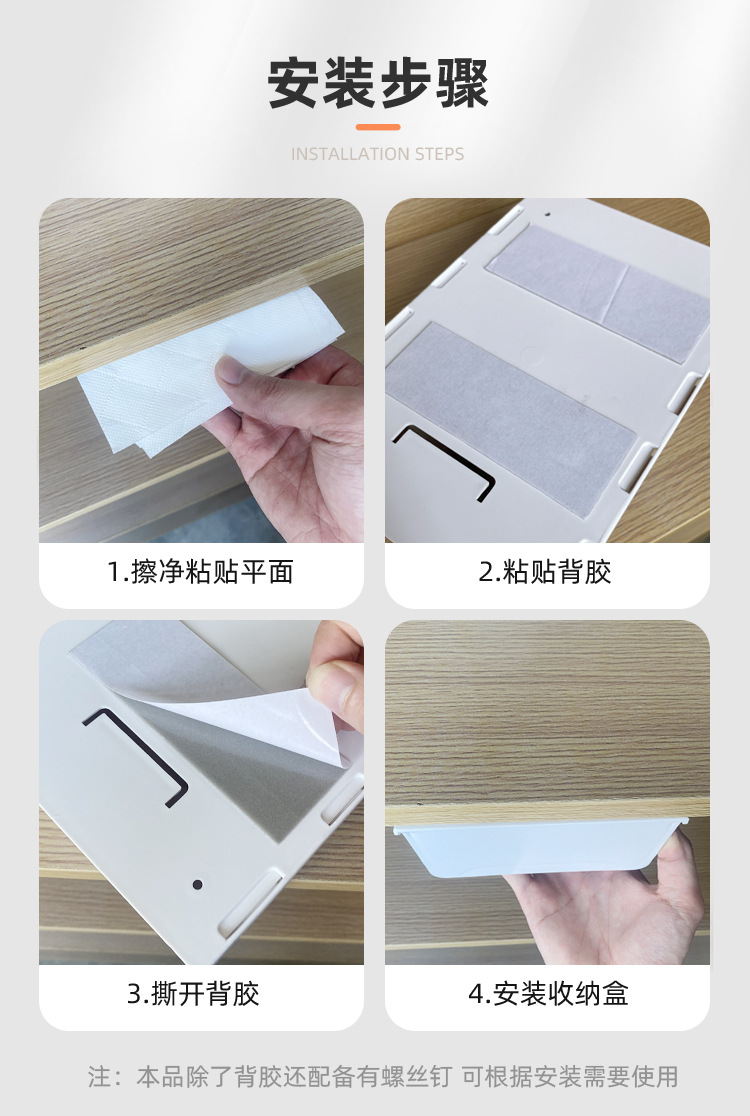 安装步骤

INSTALLATION STEPS

1.擦净粘贴平面

2.粘贴背胶

3.撕开背胶

4.安装收纳盒

注：本品除了背胶还配备有螺丝钉 可根据安装需要使用