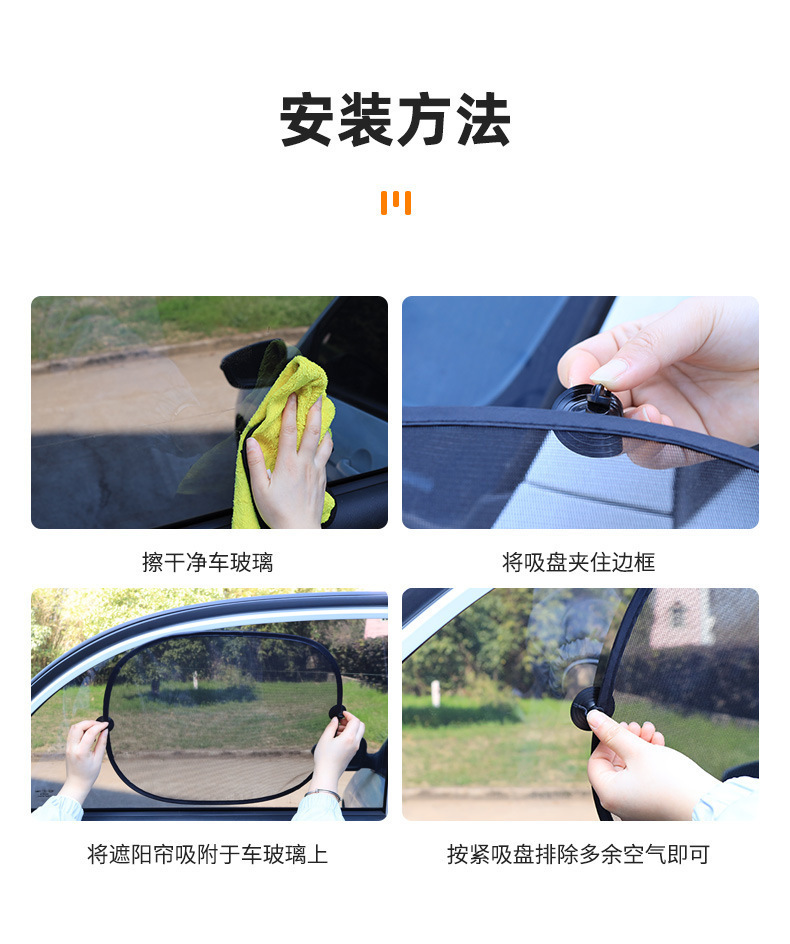 安装方法

擦干净车玻璃

将吸盘夹住边框

将遮阳帘吸附于车玻璃上

按紧吸盘排除多余空气即可