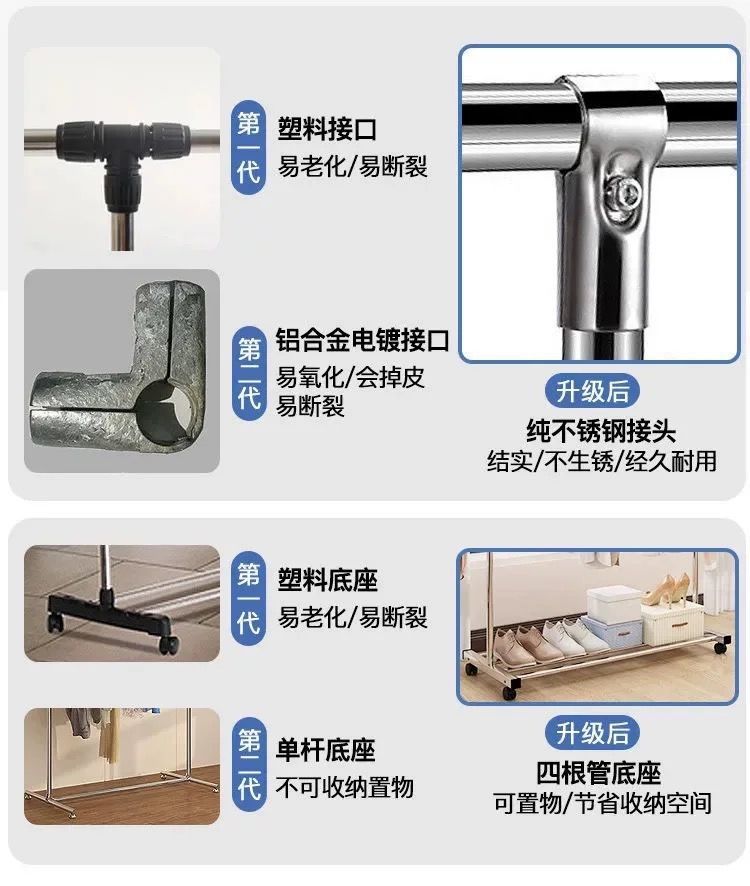 第一代
塑料接口
易老化/易断裂

第二代
铝合金电镀接口
易氧化/会掉皮
易断裂

升级后
纯不锈钢接头
结实/不生锈/经久耐用

第一代
塑料底座
易老化/易断裂

第二代
单杆底座
不可收纳置物

升级后
四根管底座
可置物/节省收纳空间