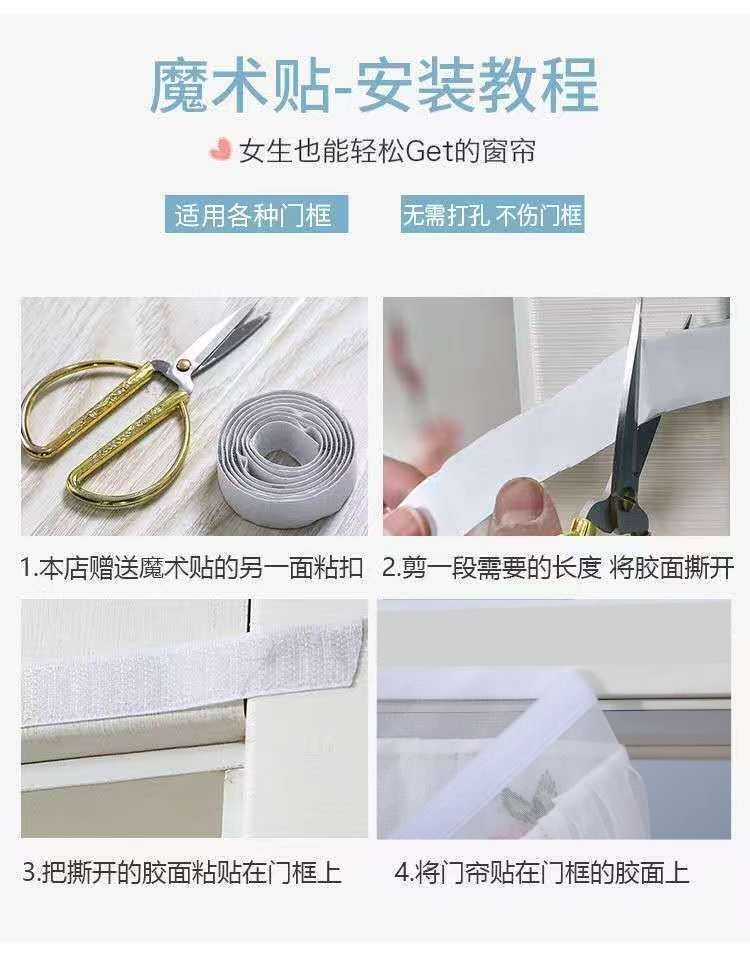 魔术贴-安装教程

女生也能轻松Get的窗帘

适用各种门框

无需打孔 不伤门框

1.本店赠送魔术贴的另一面粘扣

2.剪一段需要的长度 将胶面撕开

3.把撕开的胶面粘贴在门框上

4.将门帘贴在门框的胶面上