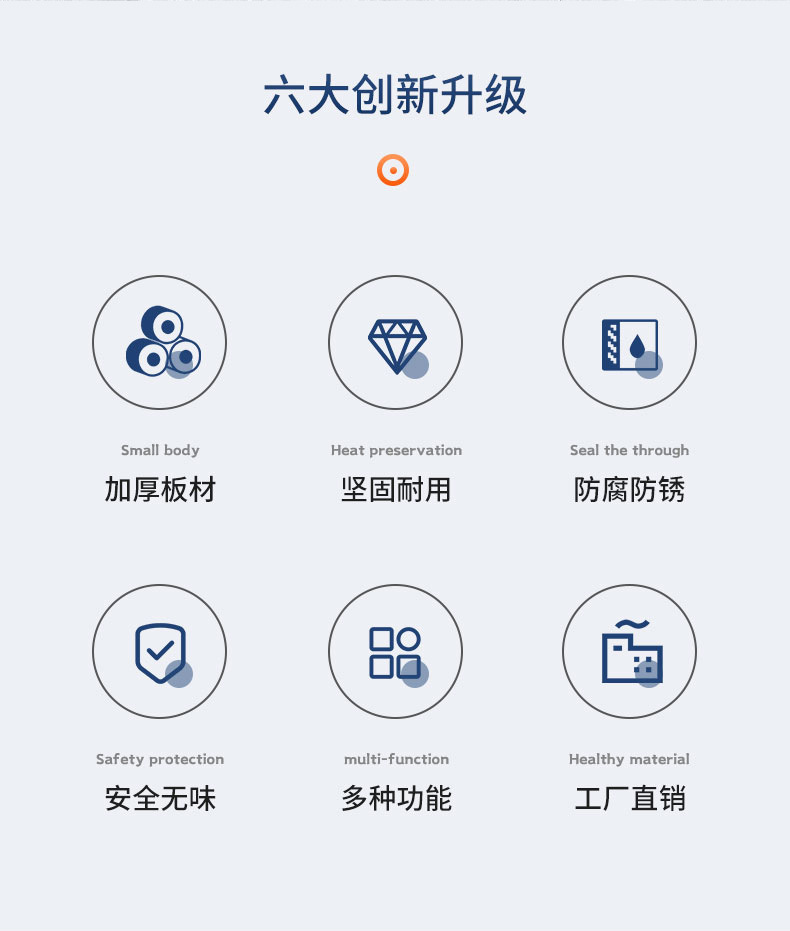 六大创新升级

Small body
加厚板材

Heat preservation
坚固耐用

Seal the through
防腐防锈

Safety protection
安全无味

multi-function
多种功能

Healthy material
工厂直销