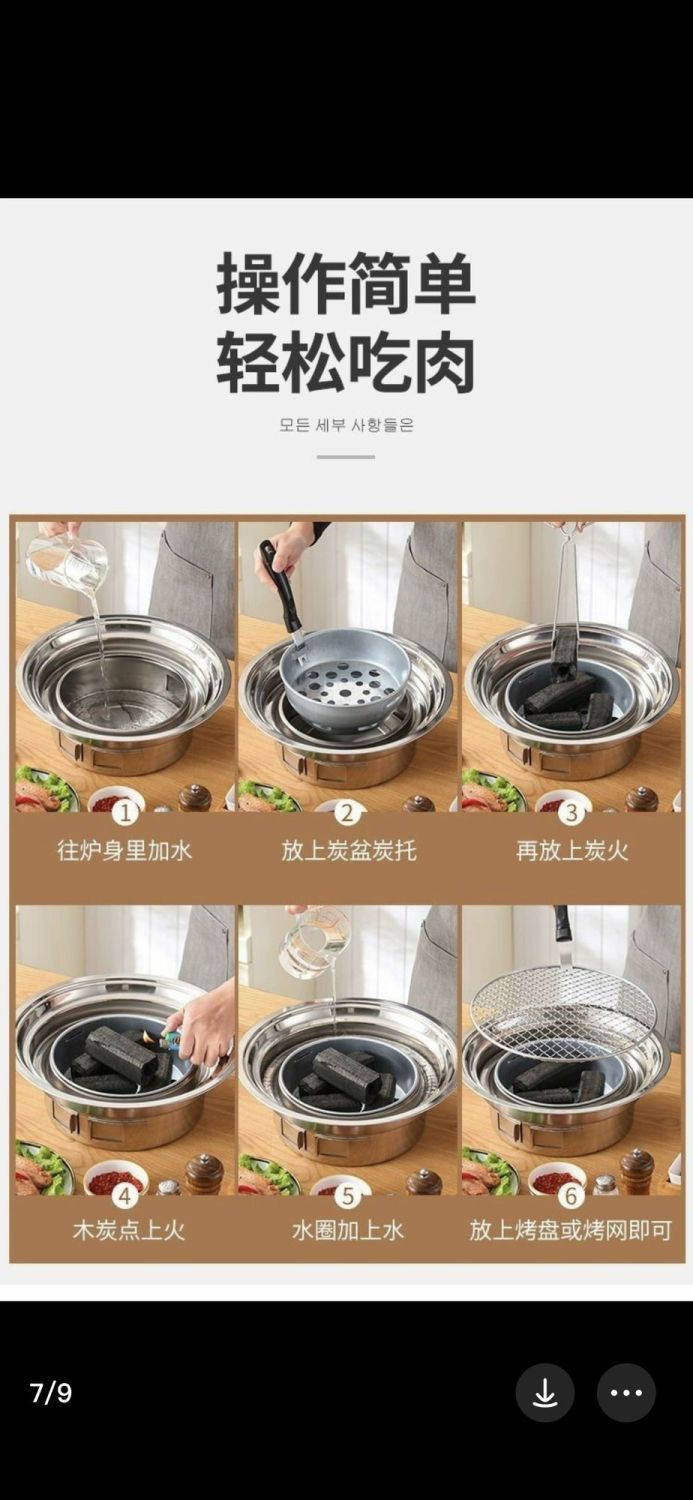 操作简单
轻松吃肉

모든 세부 사항들은

1
往炉身里加水

2
放上炭盆炭托

3
再放上炭火

4
木炭点上火

5
水圈加上水

6
放上烤盘或烤网即可

7/9