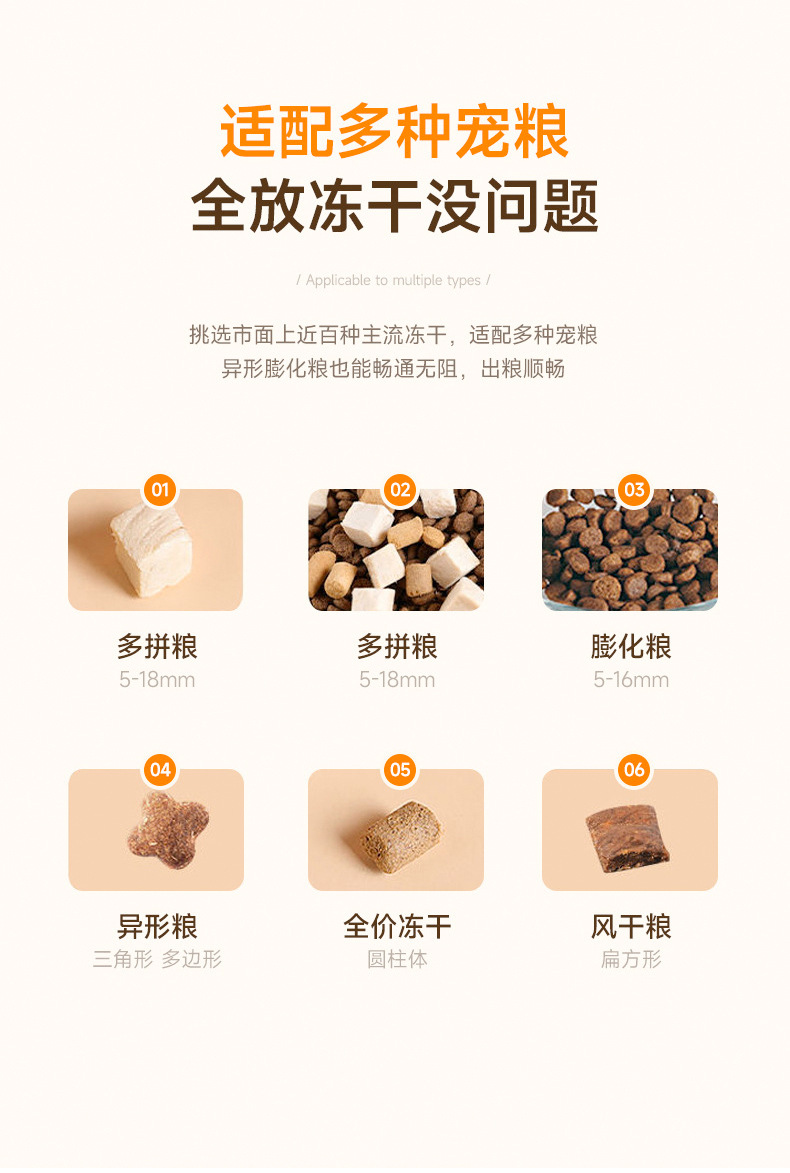 适配多种宠粮
全放冻干没问题

/ Applicable to multiple types /

挑选市面上近百种主流冻干，适配多种宠粮
异形膨化粮也能畅通无阻，出粮顺畅

01
多拼粮
5-18mm

02
多拼粮
5-18mm

03
膨化粮
5-16mm

04
异形粮
三角形 多边形

05
全价冻干
圆柱体

06
风干粮
扁方形