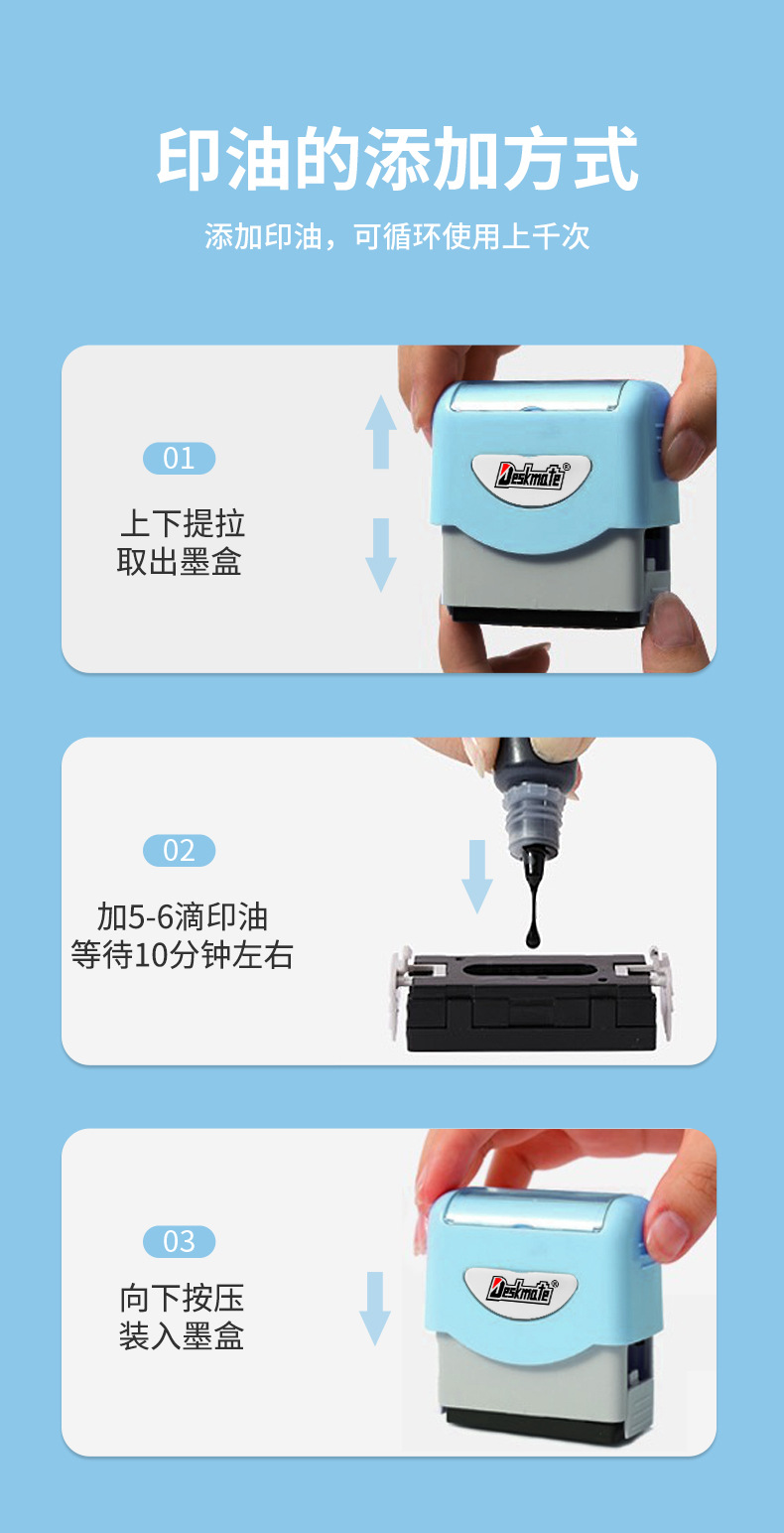 印油的添加方式

添加印油，可循环使用上千次

01

上下提拉
取出墨盒

Deskmate®

02

加5-6滴印油
等待10分钟左右

03

向下按压
装入墨盒

Deskmate®