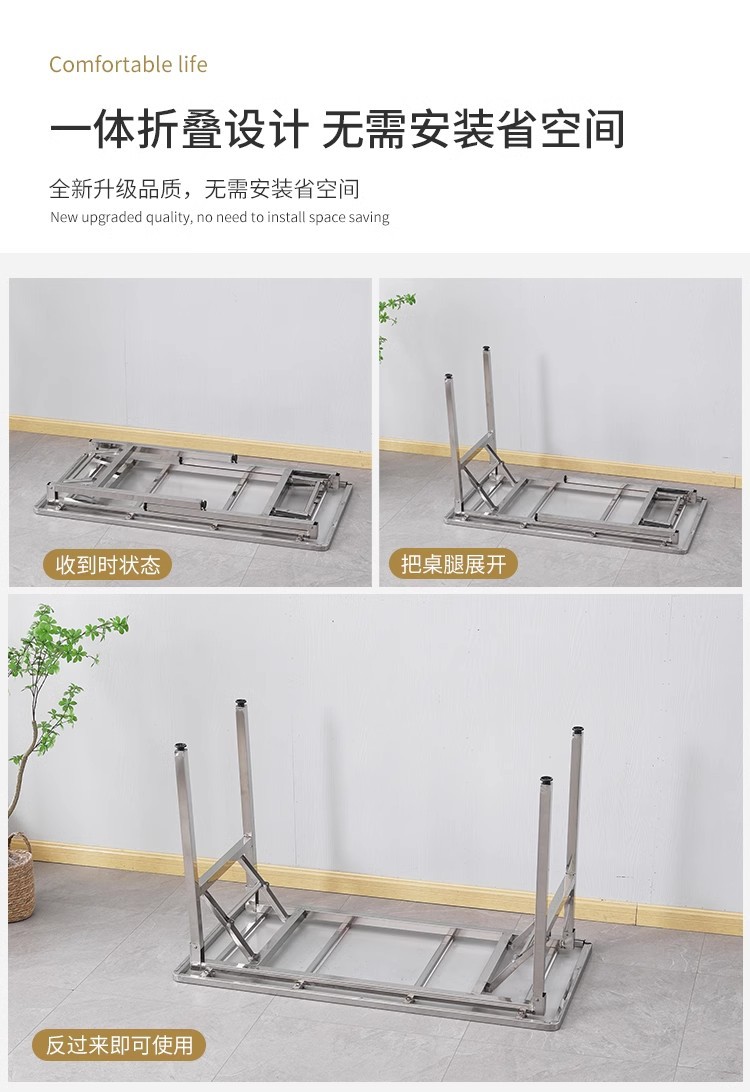 Comfortable life

一体折叠设计 无需安装省空间

全新升级品质，无需安装省空间
New upgraded quality, no need to install space saving

收到时状态

把桌腿展开

反过来即可使用