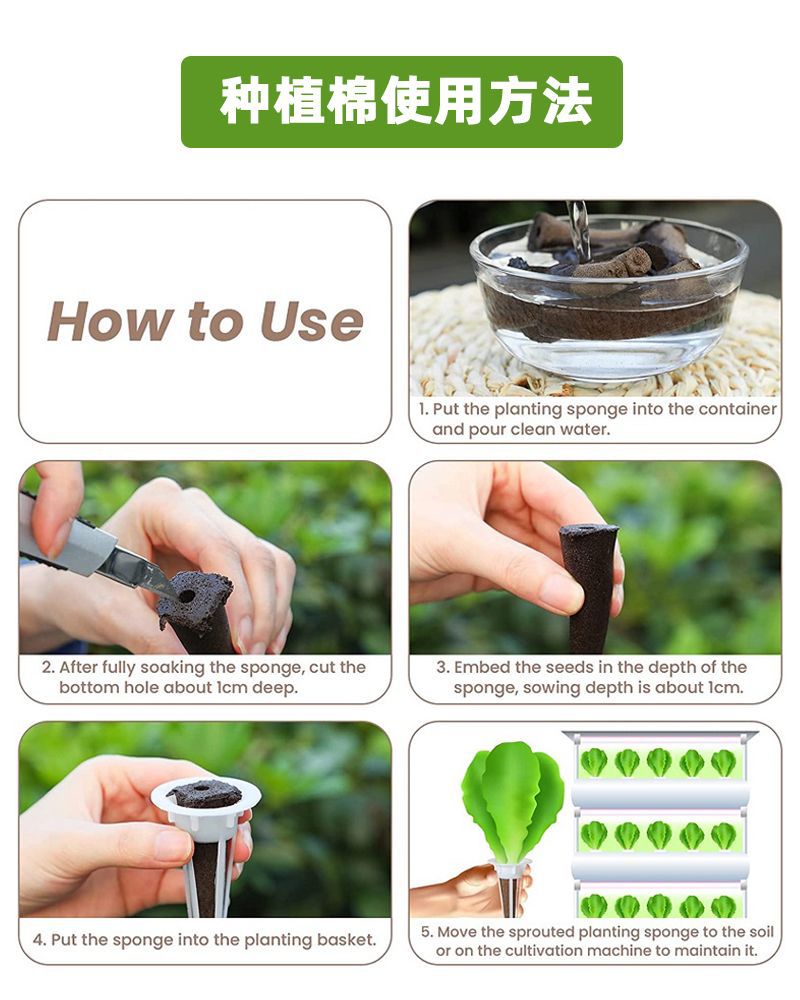 种植棉使用方法

How to Use

1. Put the planting sponge into the container and pour clean water.

2. After fully soaking the sponge, cut the bottom hole about 1cm deep.

3. Embed the seeds in the depth of the sponge, sowing depth is about 1cm.

4. Put the sponge into the planting basket.

5. Move the sprouted planting sponge to the soil or on the cultivation machine to maintain it.