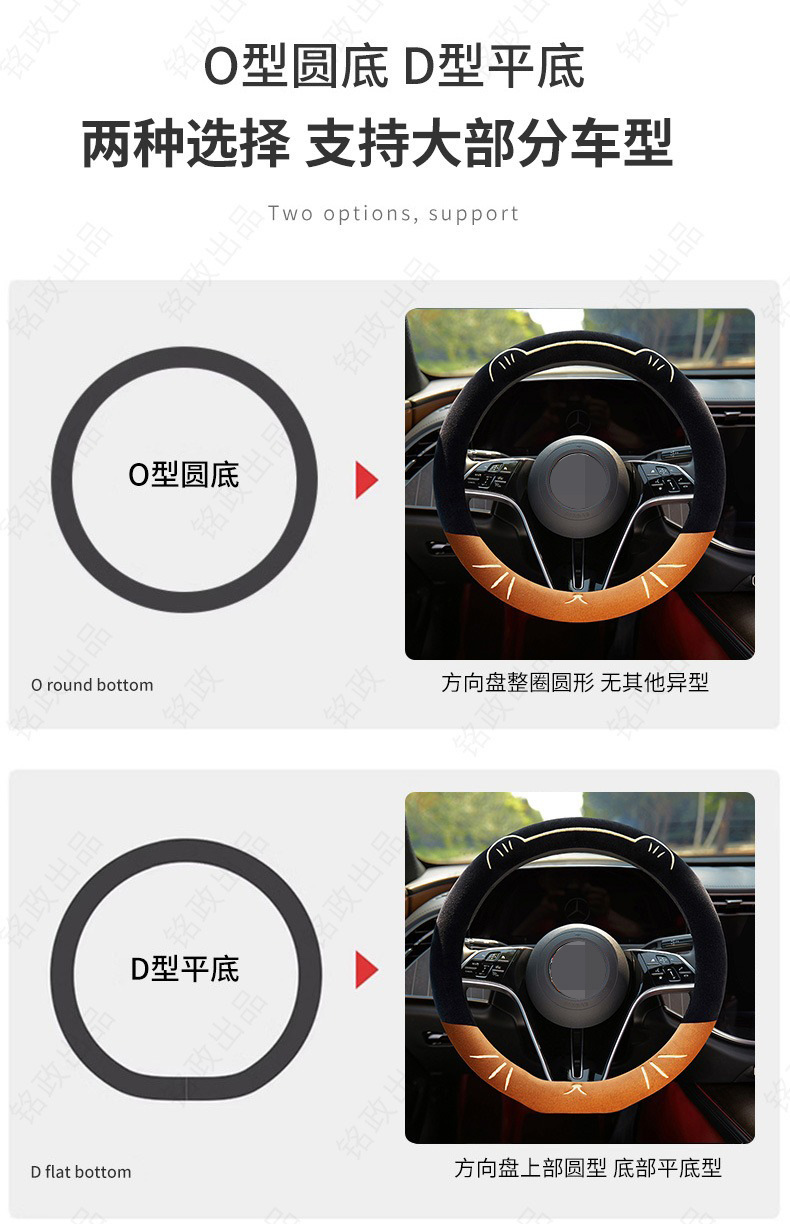 O型圆底 D型平底
两种选择 支持大部分车型

Two options, support

O型圆底

O round bottom

方向盘整圈圆形 无其他异型

D型平底

D flat bottom

方向盘上部圆型 底部平底型

铭政出品