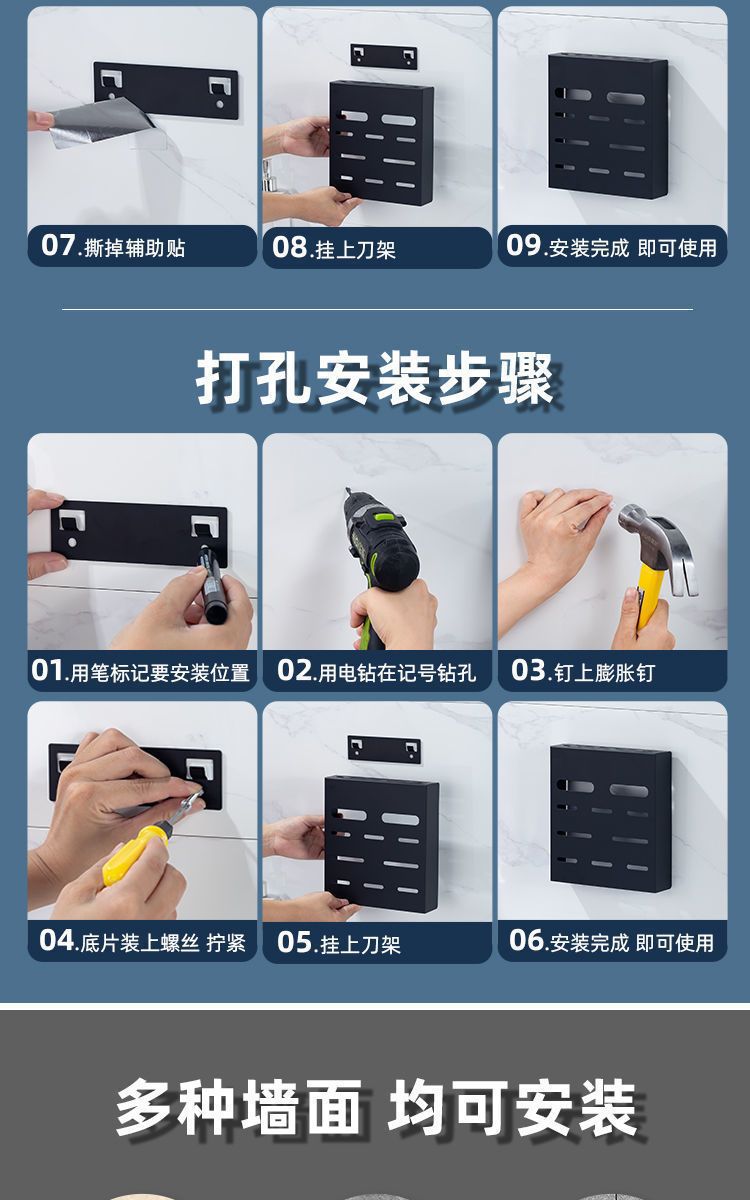 07.撕掉辅助贴

08.挂上刀架

09.安装完成 即可使用

打孔安装步骤

01.用笔标记要安装位置

02.用电钻在记号钻孔

03.钉上膨胀钉

04.底片装上螺丝 拧紧

05.挂上刀架

06.安装完成 即可使用

多种墙面 均可安装