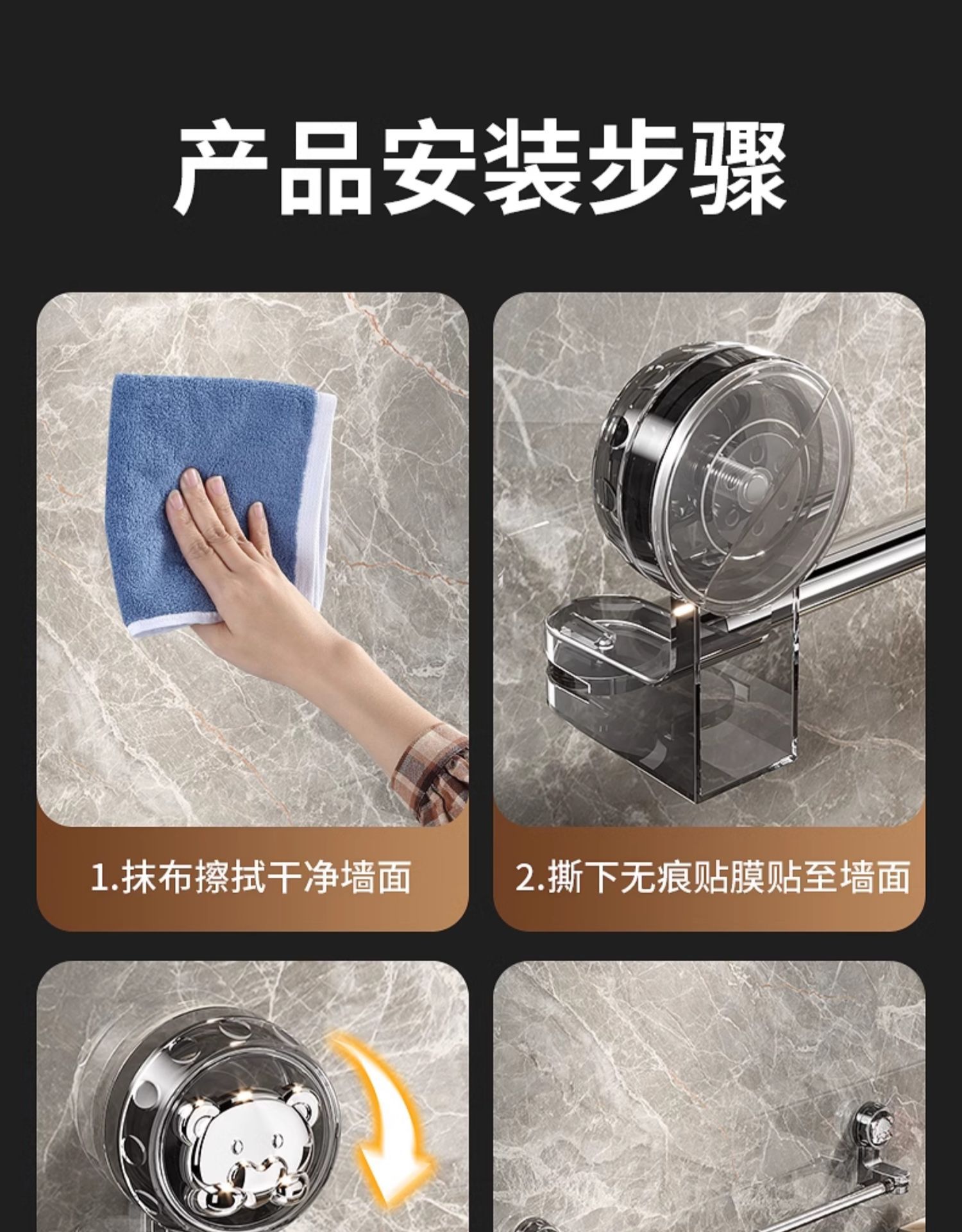 产品安装步骤

1.抹布擦拭干净墙面

2.撕下无痕贴膜贴至墙面