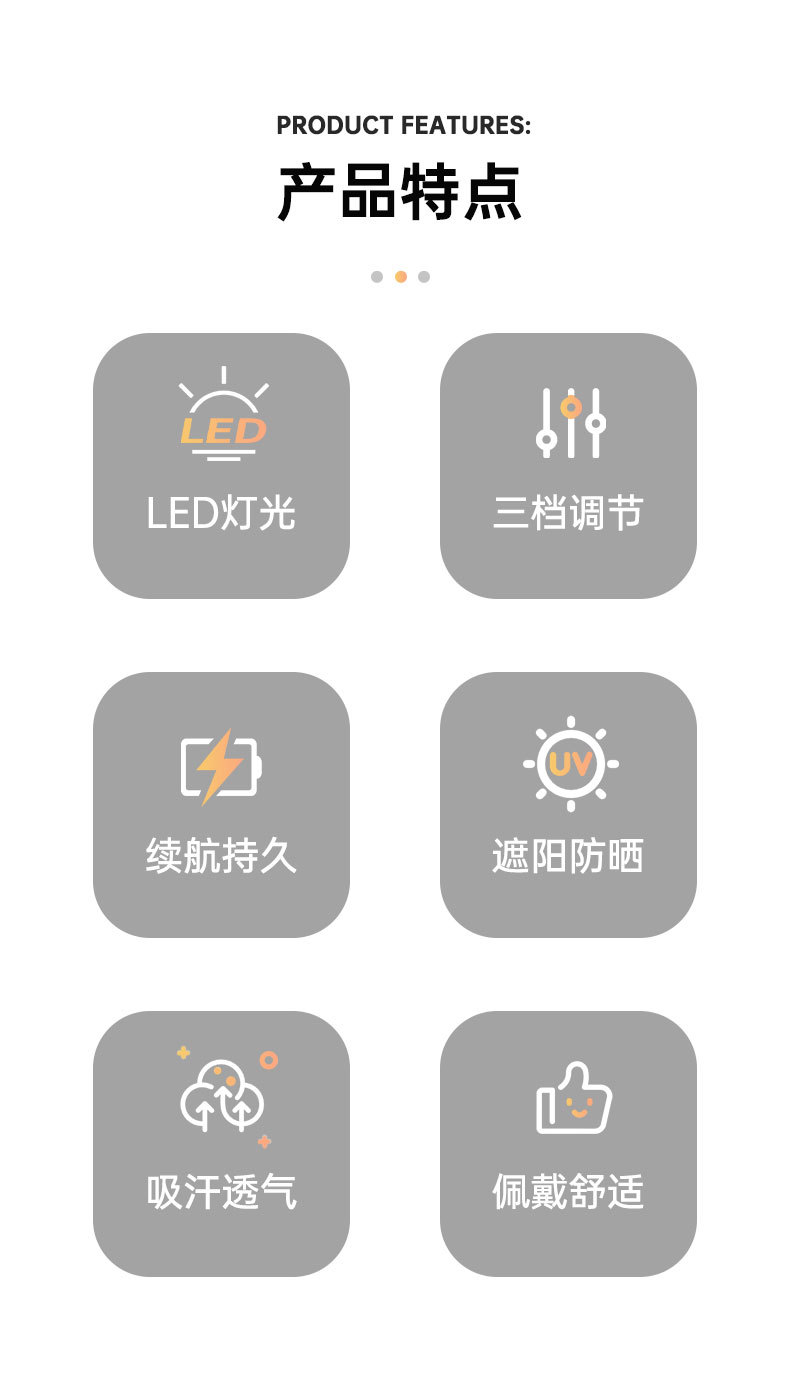 PRODUCT FEATURES:
产品特点

LED

LED灯光

三档调节

续航持久

UV

遮阳防晒

吸汗透气

佩戴舒适