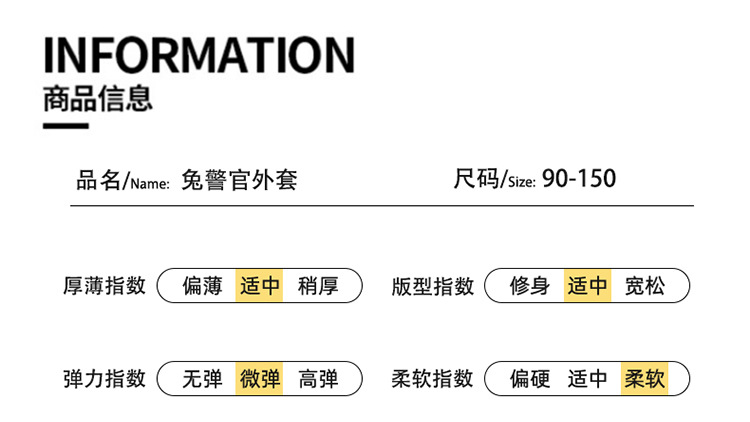 INFORMATION
商品信息

品名/Name: 兔警官外套

尺码/Size: 90-150

厚薄指数 偏薄 适中 稍厚

版型指数 修身 适中 宽松

弹力指数 无弹 微弹 高弹

柔软指数 偏硬 适中 柔软