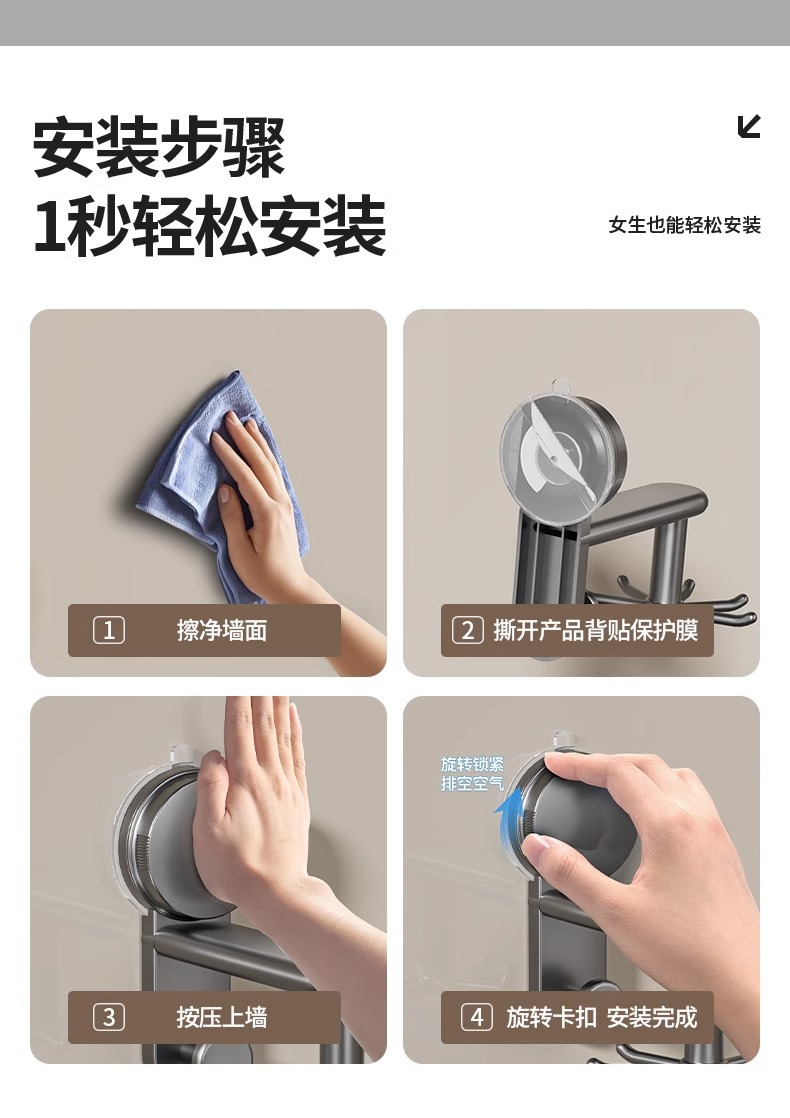 安装步骤
1秒轻松安装

女生也能轻松安装

1 擦净墙面

2 撕开产品背贴保护膜

3 按压上墙

旋转锁紧
排空空气

4 旋转卡扣 安装完成