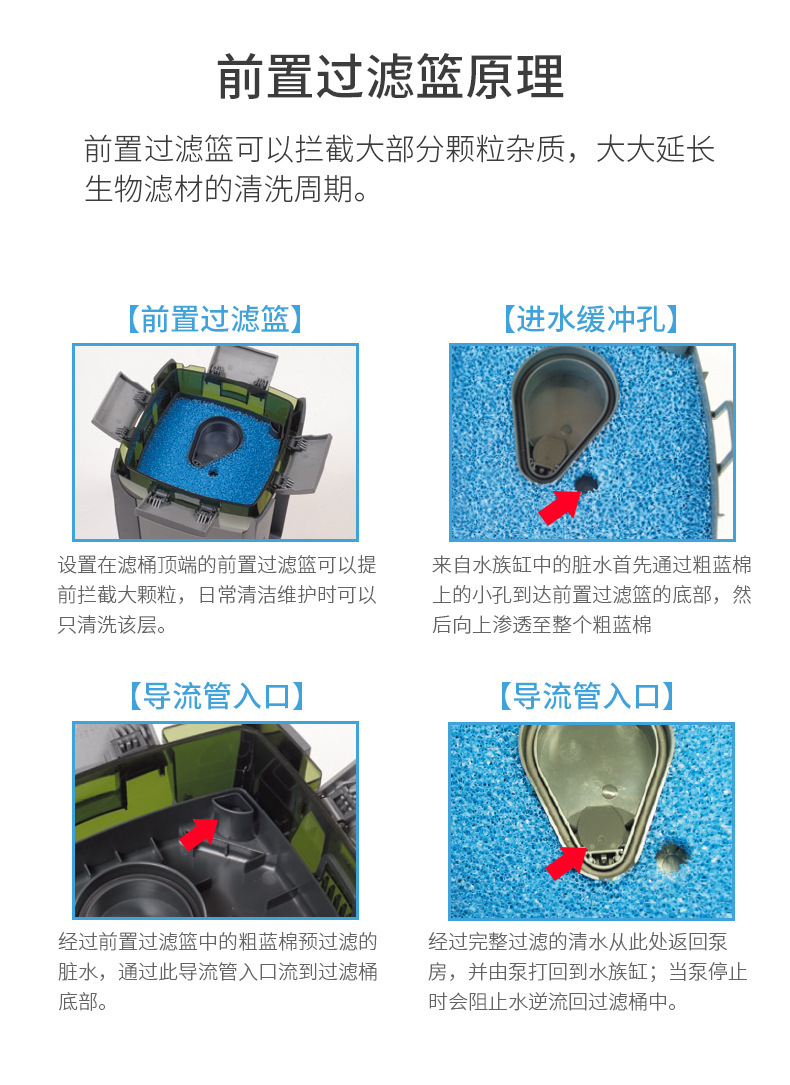 前置过滤篮原理

前置过滤篮可以拦截大部分颗粒杂质，大大延长生物滤材的清洗周期。

【前置过滤篮】

设置在滤桶顶端的前置过滤篮可以提前拦截大颗粒，日常清洁维护时可以只清洗该层。

【进水缓冲孔】

来自水族缸中的脏水首先通过粗蓝棉上的小孔到达前置过滤篮的底部，然后向上渗透至整个粗蓝棉

【导流管入口】

经过前置过滤篮中的粗蓝棉预过滤的脏水，通过此导流管入口流到过滤桶底部。

【导流管入口】

经过完整过滤的清水从此处返回泵房，并由泵打回到水族缸；当泵停止时会阻止水逆流回过滤桶中。