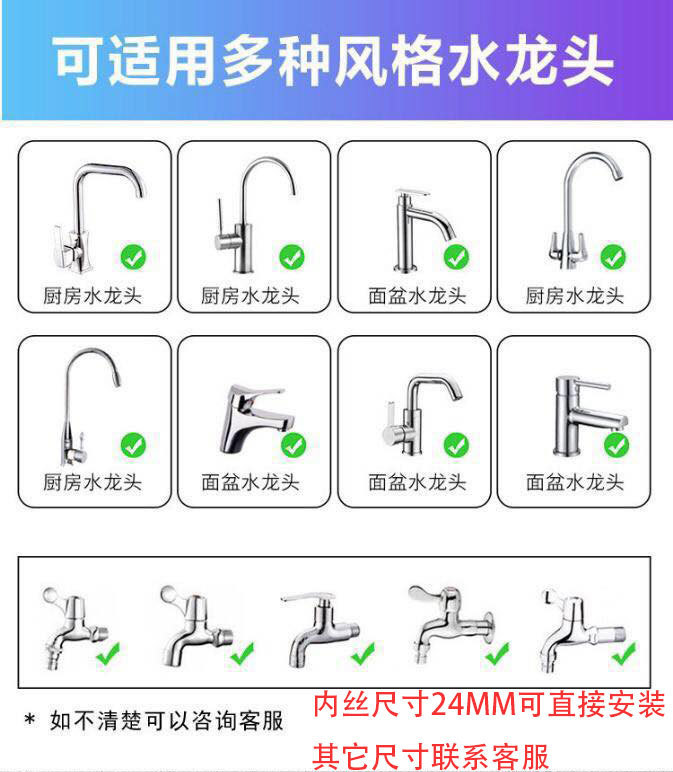 可适用多种风格水龙头

厨房水龙头

厨房水龙头

面盆水龙头

厨房水龙头

厨房水龙头

面盆水龙头

面盆水龙头

面盆水龙头

* 如不清楚可以咨询客服

内丝尺寸24MM可直接安装

其它尺寸联系客服