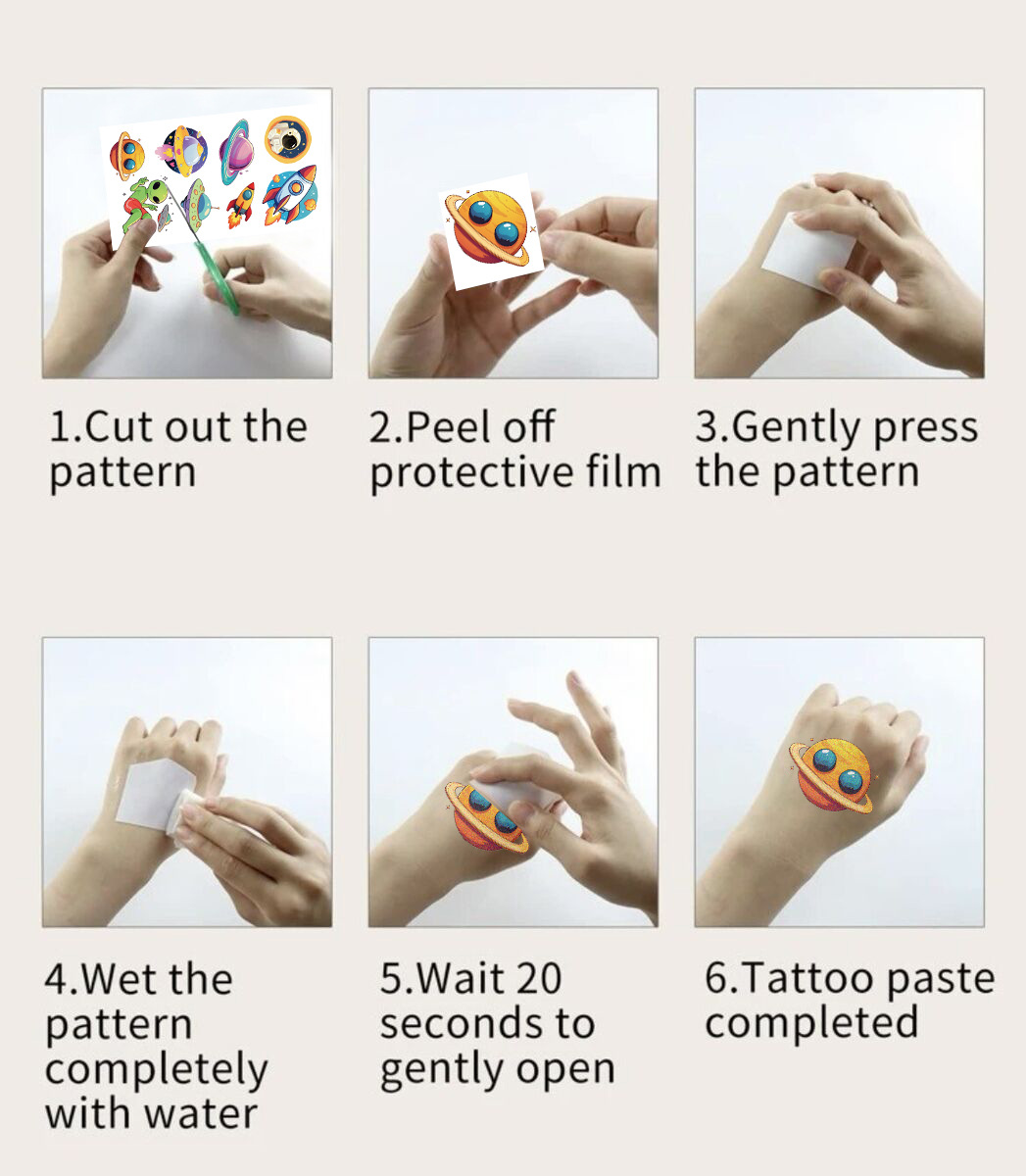 1.Cut out the pattern

2.Peel off protective film

3.Gently press the pattern

4.Wet the pattern completely with water

5.Wait 20 seconds to gently open

6.Tattoo paste completed