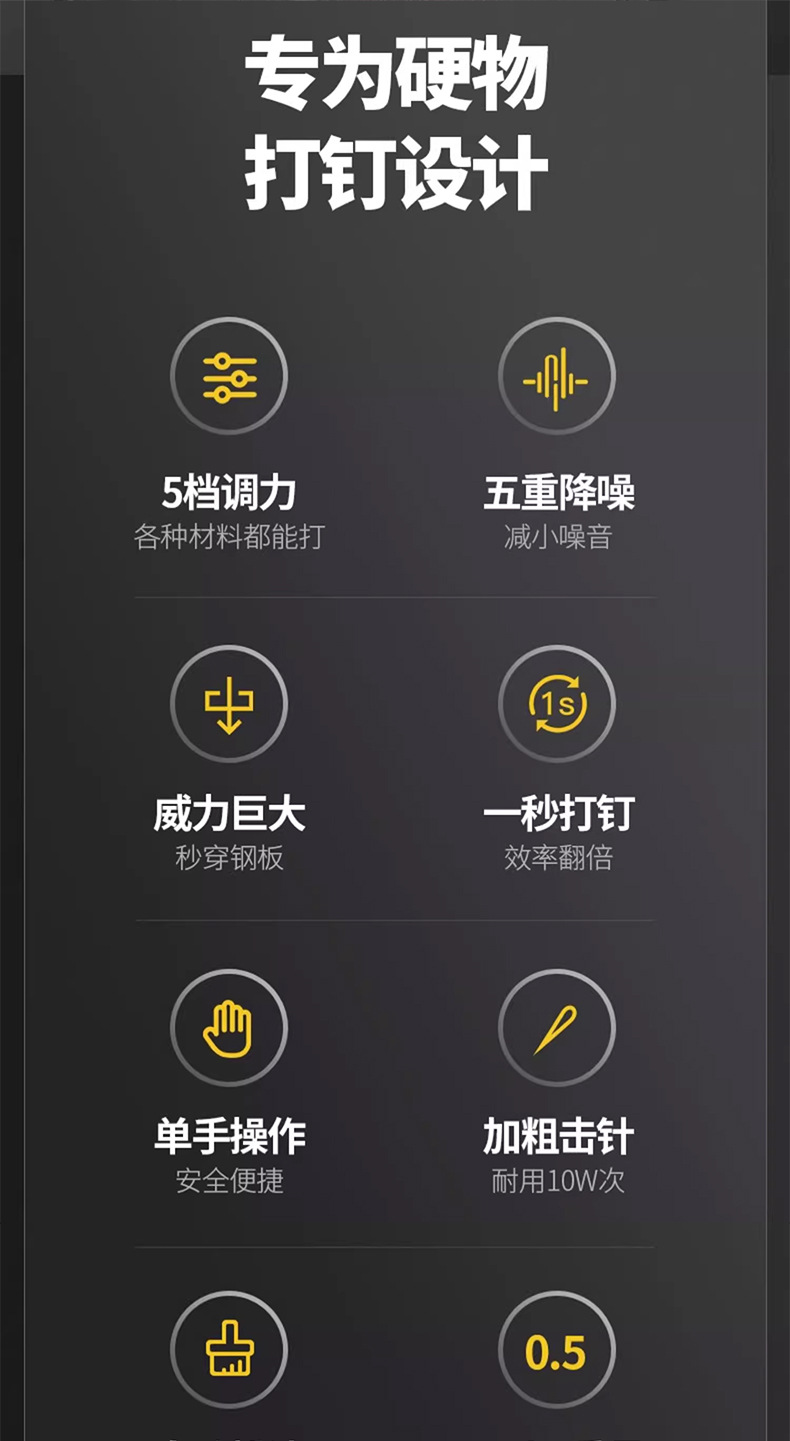 专为硬物
打钉设计

5档调力
各种材料都能打

五重降噪
减小噪音

威力巨大
秒穿钢板

1s

一秒打钉
效率翻倍

单手操作
安全便捷

加粗击针
耐用10W次

0.5