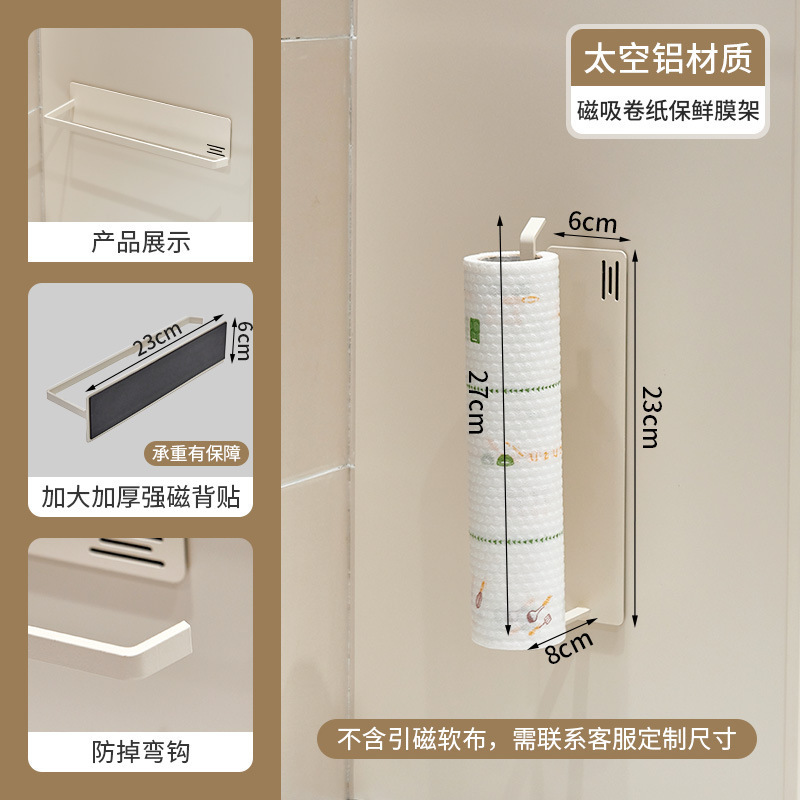 产品展示

23cm
6cm
承重有保障
加大加厚强磁背贴

防掉弯钩

太空铝材质
磁吸卷纸保鲜膜架

6cm
27cm
23cm
8cm

不含引磁软布，需联系客服定制尺寸