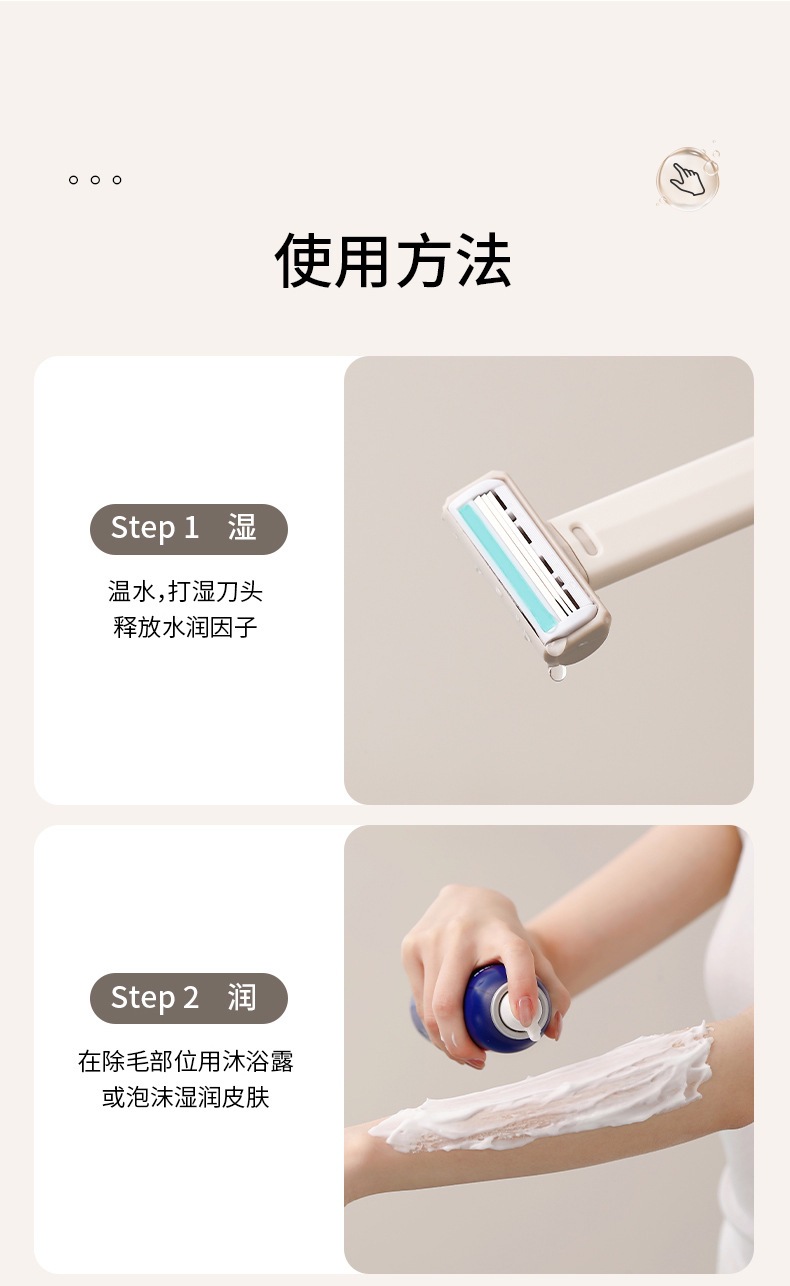 使用方法

Step 1 湿

温水,打湿刀头
释放水润因子

Step 2 润

在除毛部位用沐浴露
或泡沫湿润皮肤