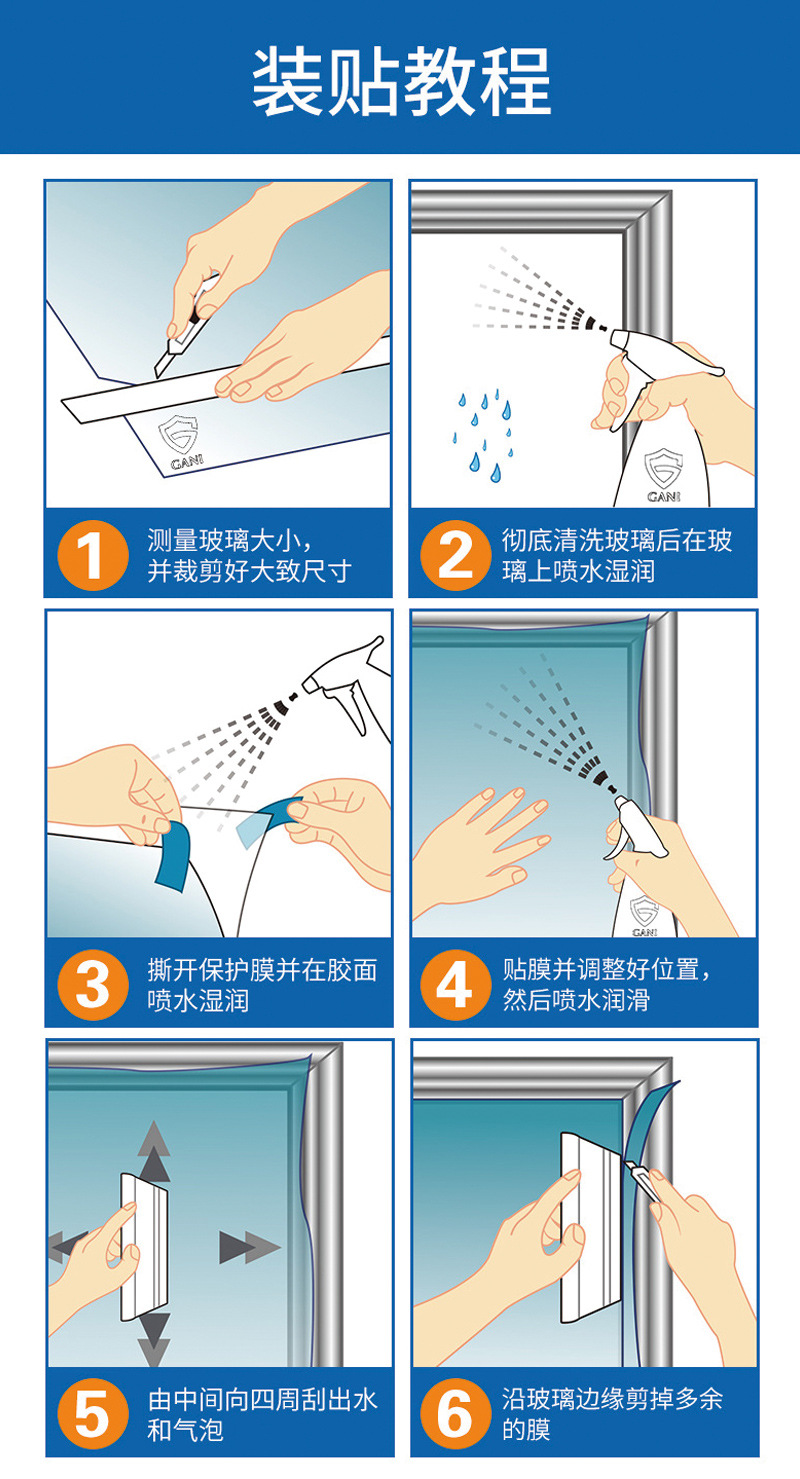 装贴教程

GANI

1 测量玻璃大小，并裁剪好大致尺寸

GANI

2 彻底清洗玻璃后在玻璃上喷水湿润

3 撕开保护膜并在胶面喷水湿润

GANI

4 贴膜并调整好位置，然后喷水润滑

5 由中间向四周刮出水和气泡

6 沿玻璃边缘剪掉多余的膜