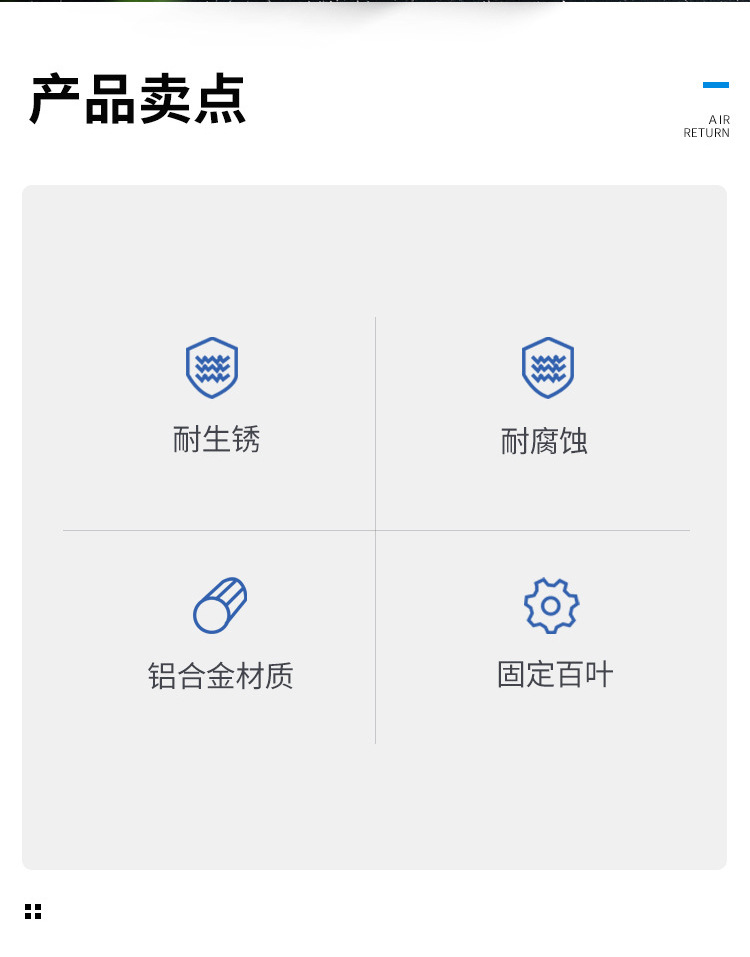 产品卖点

AIR
RETURN

耐生锈

耐腐蚀

铝合金材质

固定百叶