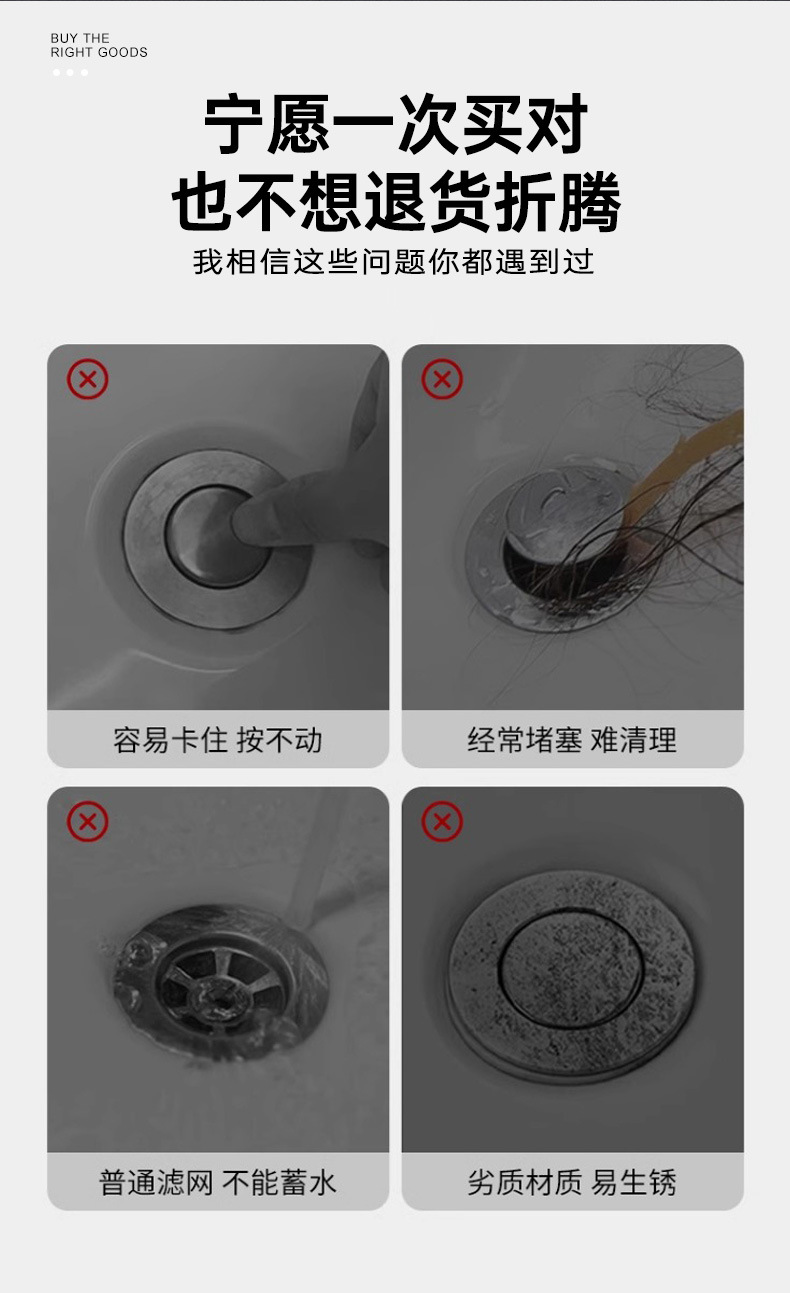 BUY THE
RIGHT GOODS

宁愿一次买对
也不想退货折腾

我相信这些问题你都遇到过

容易卡住 按不动

经常堵塞 难清理

普通滤网 不能蓄水

劣质材质 易生锈