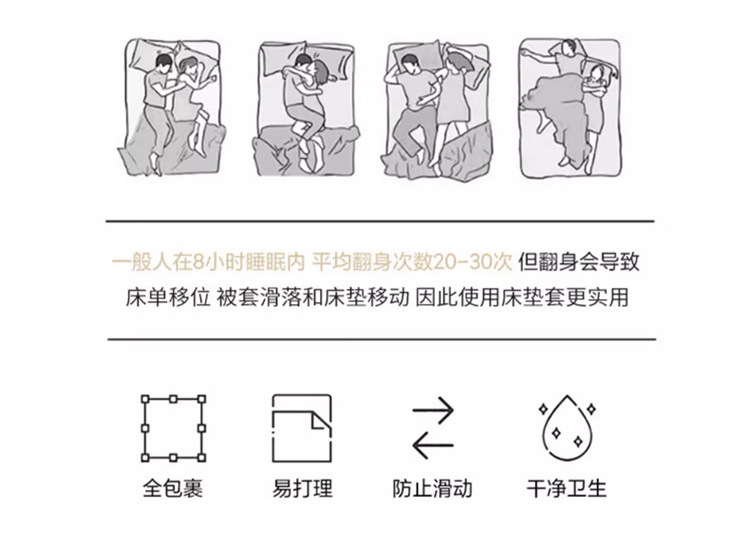 一般人在8小时睡眠内 平均翻身次数20-30次 但翻身会导致床单移位 被套滑落和床垫移动 因此使用床垫套更实用

全包裹

易打理

防止滑动

干净卫生