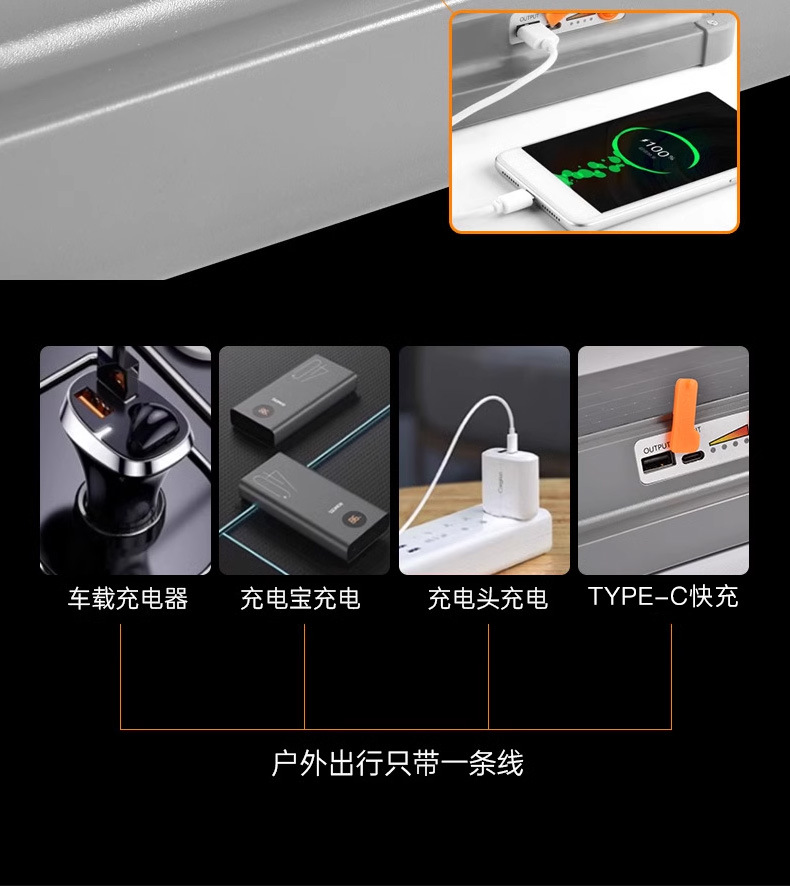 OUTPUT

100%

OUTPUT

车载充电器

充电宝充电

充电头充电

TYPE-C快充

户外出行只带一条线