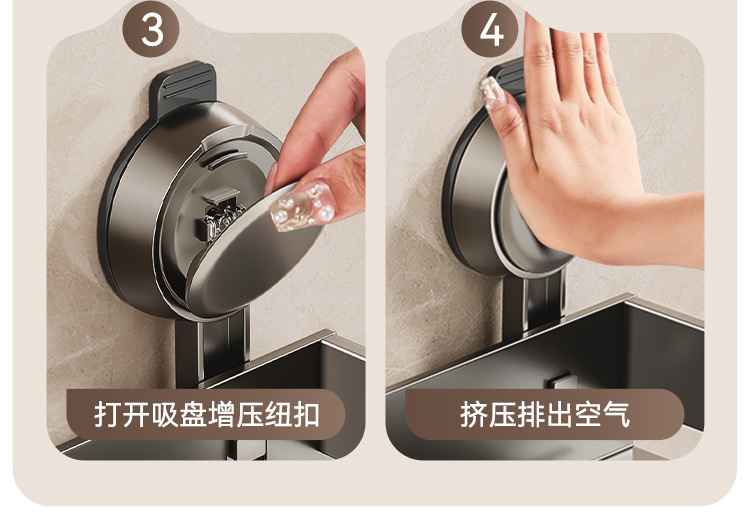 3

打开吸盘增压纽扣

4

挤压排出空气