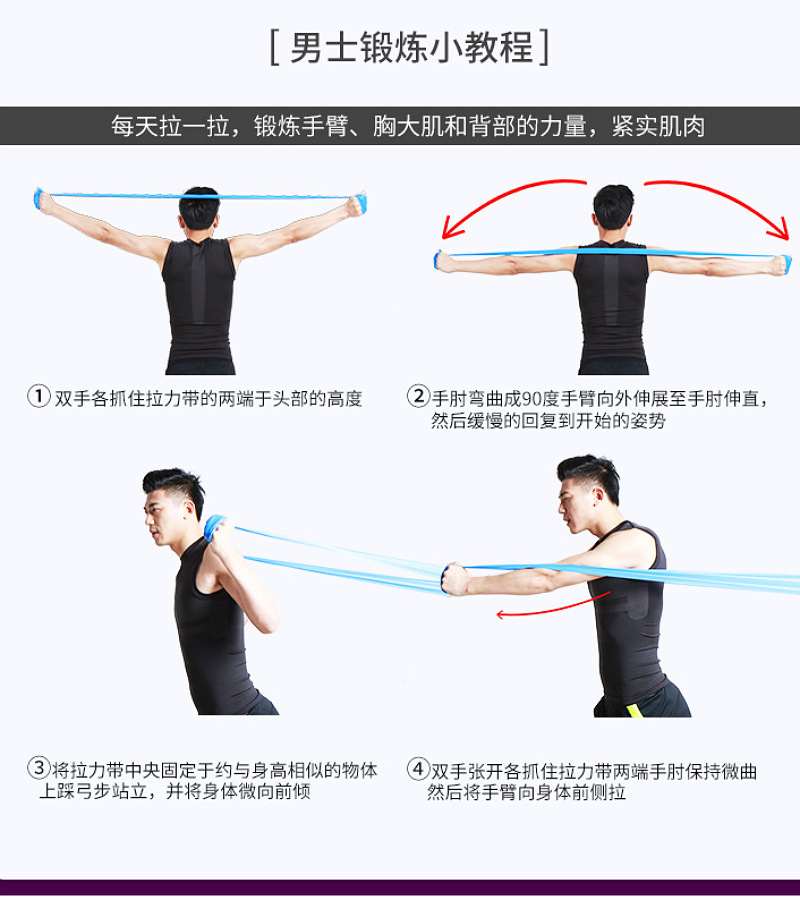 [ 男士锻炼小教程 ]

每天拉一拉，锻炼手臂、胸大肌和背部的力量，紧实肌肉

① 双手各抓住拉力带的两端于头部的高度

② 手肘弯曲成90度手臂向外伸展至手肘伸直，然后缓慢的回复到开始的姿势

③ 将拉力带中央固定于约与身高相似的物体上踩弓步站立，并将身体微向前倾

④ 双手张开各抓住拉力带两端手肘保持微曲然后将手臂向身体前侧拉