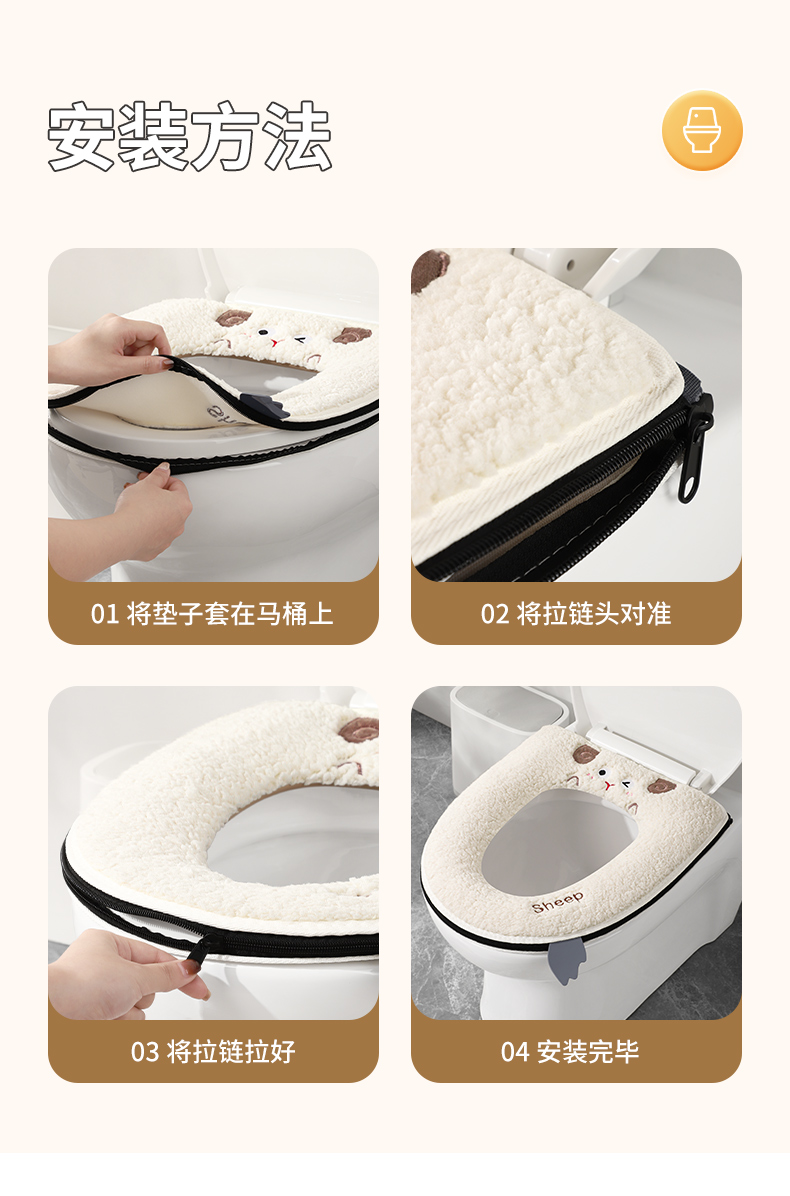 安装方法

01 将垫子套在马桶上

02 将拉链头对准

03 将拉链拉好

Sheep

04 安装完毕