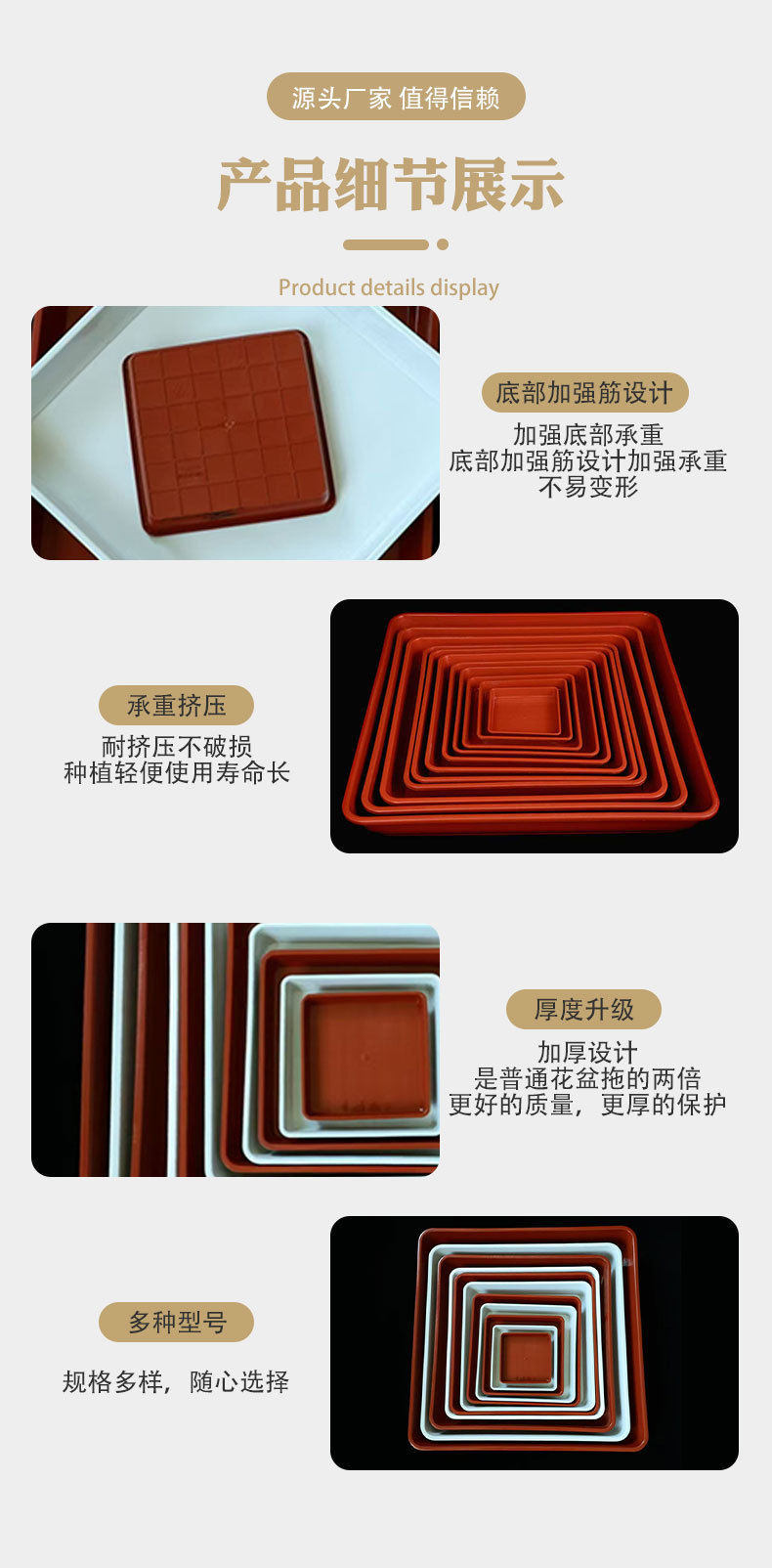 源头厂家 值得信赖

产品细节展示

Product details display

底部加强筋设计

加强底部承重
底部加强筋设计加强承重
不易变形

承重挤压

耐挤压不破损
种植轻便使用寿命长

厚度升级

加厚设计
是普通花盆拖的两倍
更好的质量，更厚的保护

多种型号

规格多样，随心选择