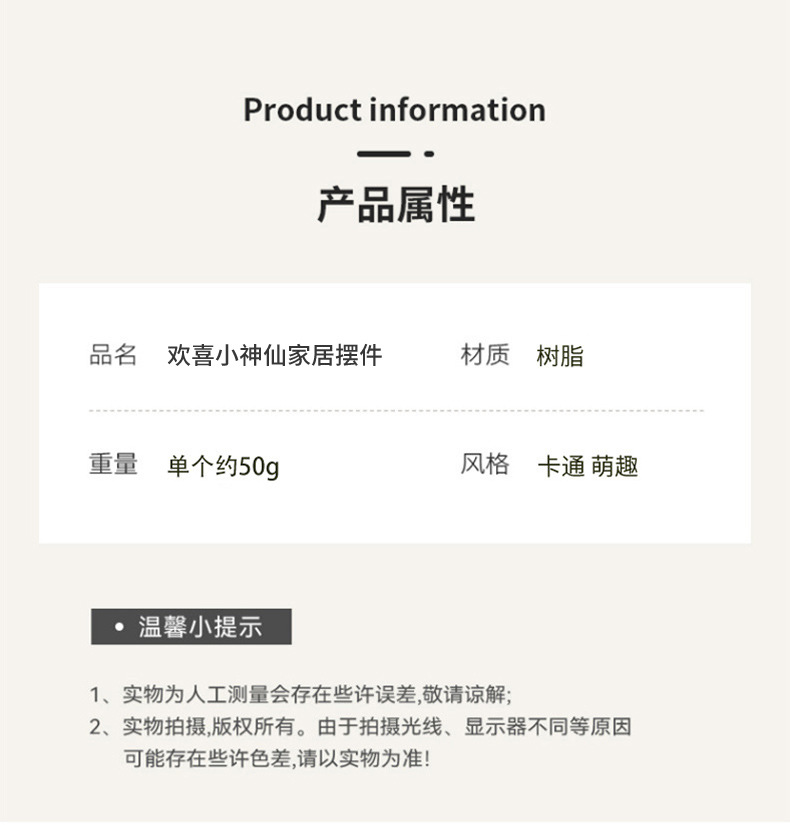 Product information

产品属性

| 品名 | 欢喜小神仙家居摆件 | 材质 | 树脂 |
|---|---|---|---|
| 重量 | 单个约50g | 风格 | 卡通 萌趣 |

• 温馨小提示

1、实物为人工测量会存在些许误差,敬请谅解;
2、实物拍摄,版权所有。由于拍摄光线、显示器不同等原因可能存在些许色差,请以实物为准!