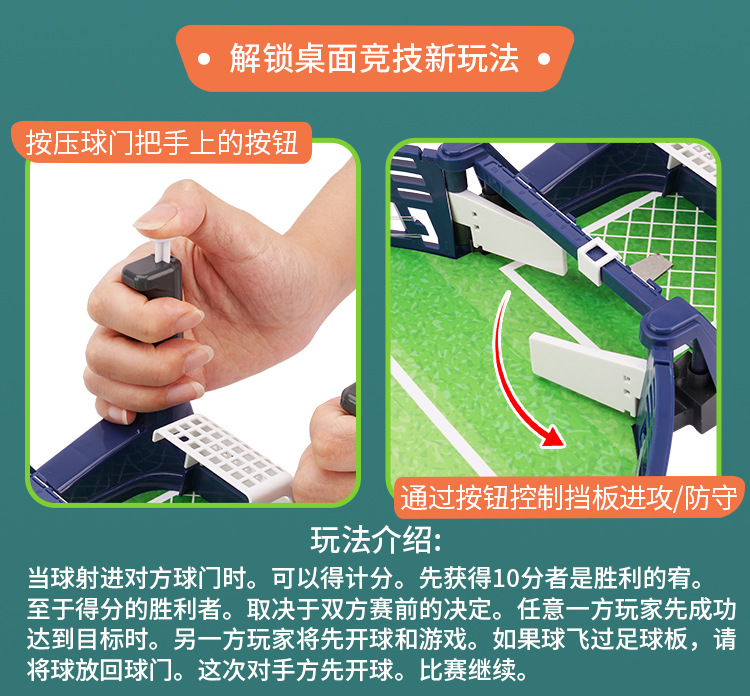 • 解锁桌面竞技新玩法 •

按压球门把手上的按钮

通过按钮控制挡板进攻/防守

玩法介绍:

当球射进对方球门时。可以得计分。先获得10分者是胜利的宥。至于得分的胜利者。取决于双方赛前的决定。任意一方玩家先成功达到目标时。另一方玩家将先开球和游戏。如果球飞过足球板，请将球放回球门。这次对手方先开球。比赛继续。