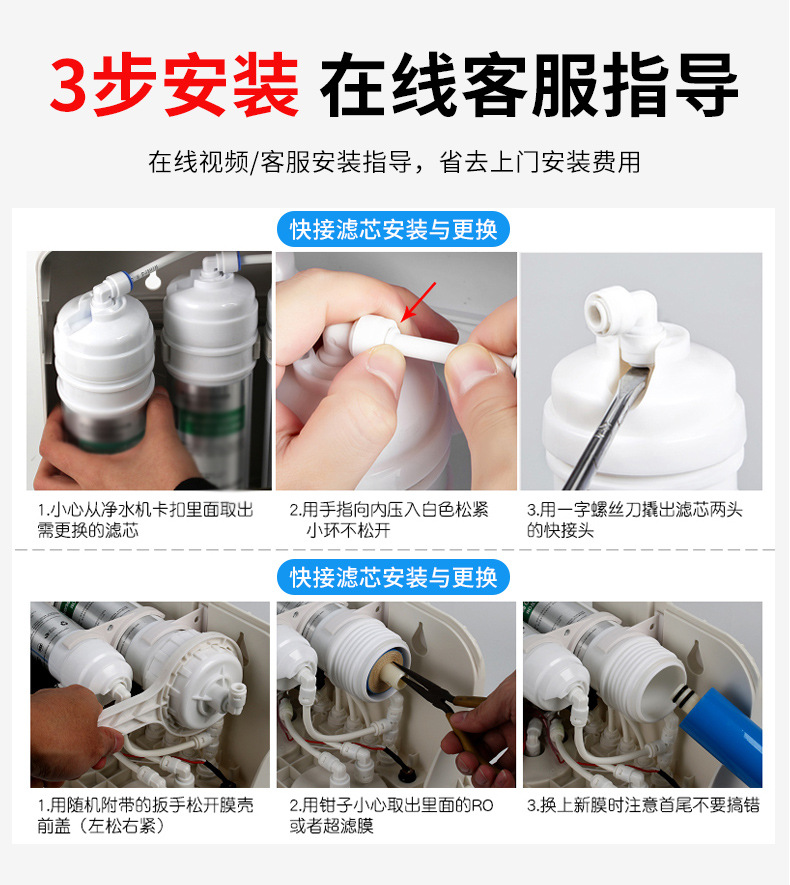 3步安装 在线客服指导

在线视频/客服安装指导，省去上门安装费用

快接滤芯安装与更换

1.小心从净水机卡扣里面取出需更换的滤芯

2.用手指向内压入白色松紧小环不松开

3.用一字螺丝刀撬出滤芯两头的快接头

快接滤芯安装与更换

1.用随机附带的扳手松开膜壳前盖（左松右紧）

2.用钳子小心取出里面的RO或者超滤膜

3.换上新膜时注意首尾不要搞错